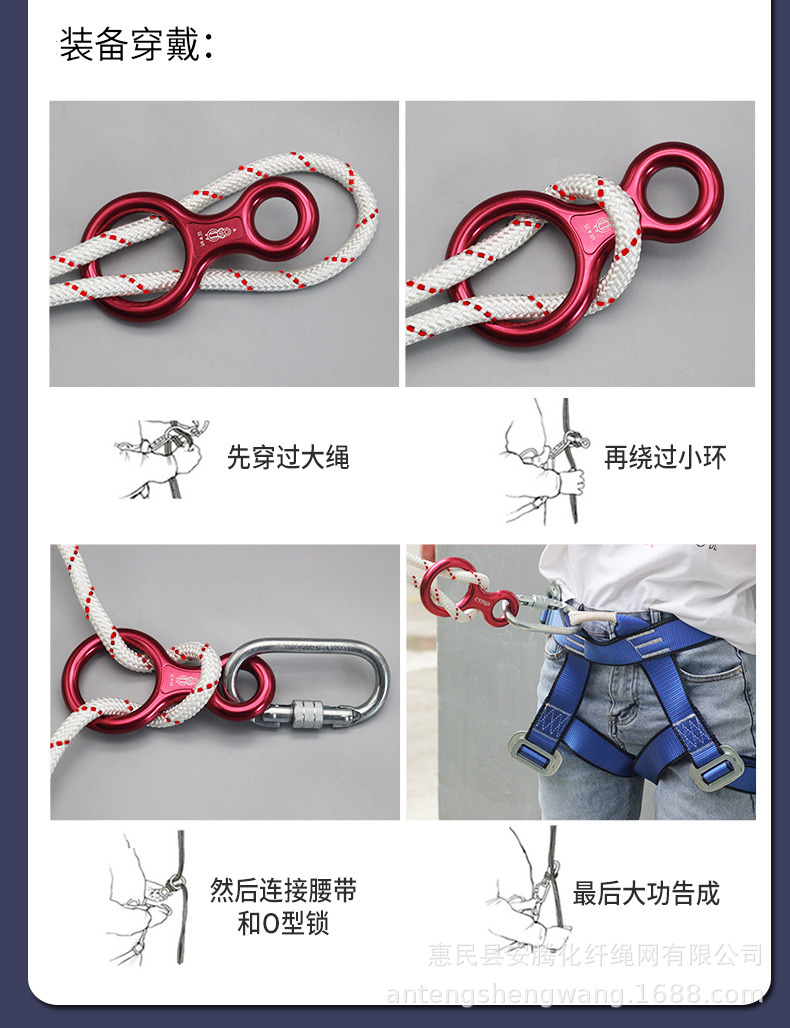 装备穿戴：

先穿过大绳

再绕过小环

然后连接腰带和O型锁

最后大功告成

惠民县安腾化纤绳网有限公司
antengshengwang.1688.com