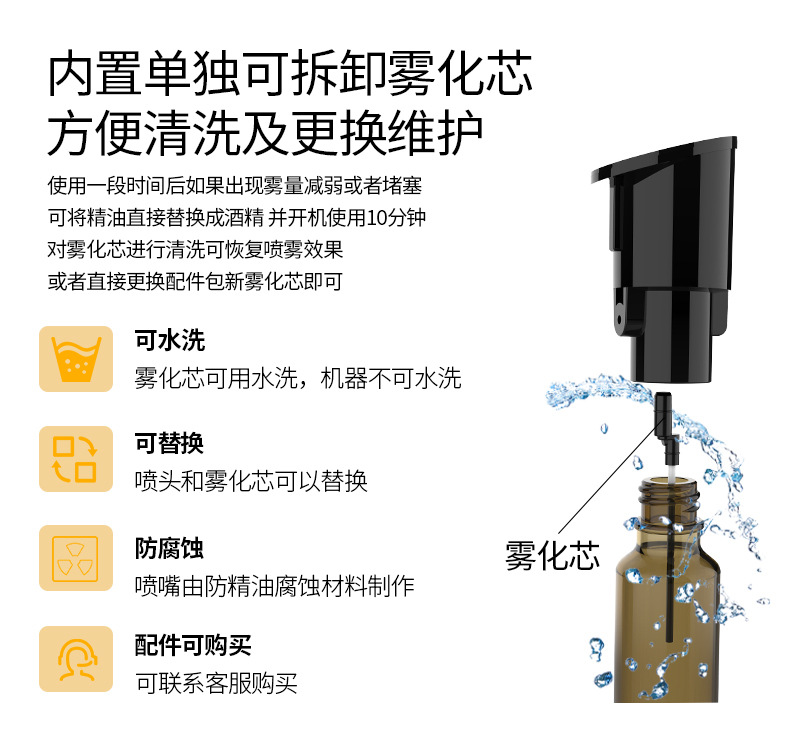 内置单独可拆卸雾化芯
方便清洗及更换维护

使用一段时间后如果出现雾量减弱或者堵塞
可将精油直接替换成酒精 并开机使用10分钟
对雾化芯进行清洗可恢复喷雾效果
或者直接更换配件包新雾化芯即可

可水洗
雾化芯可用水洗，机器不可水洗

可替换
喷头和雾化芯可以替换

防腐蚀
喷嘴由防精油腐蚀材料制作

配件可购买
可联系客服购买

雾化芯