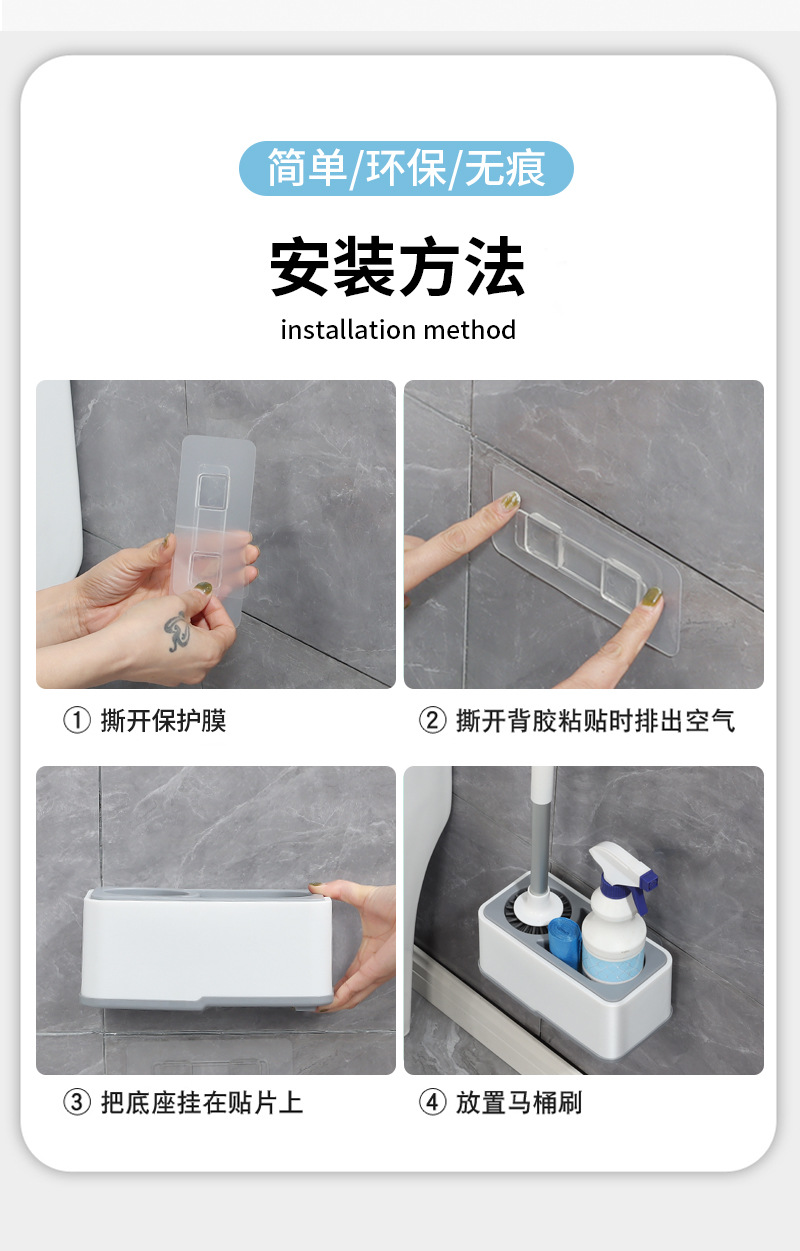 简单/环保/无痕

安装方法

installation method

① 撕开保护膜

② 撕开背胶粘贴时排出空气

③ 把底座挂在贴片上

④ 放置马桶刷