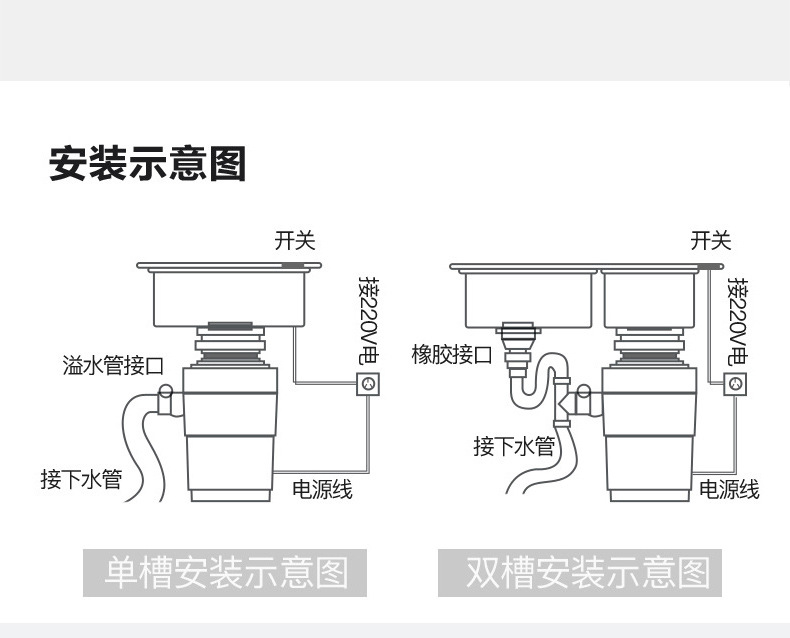 安装示意图

开关

接220V电

溢水管接口

接下水管

电源线

单槽安装示意图

开关

接220V电

橡胶接口

接下水管

电源线

双槽安装示意图