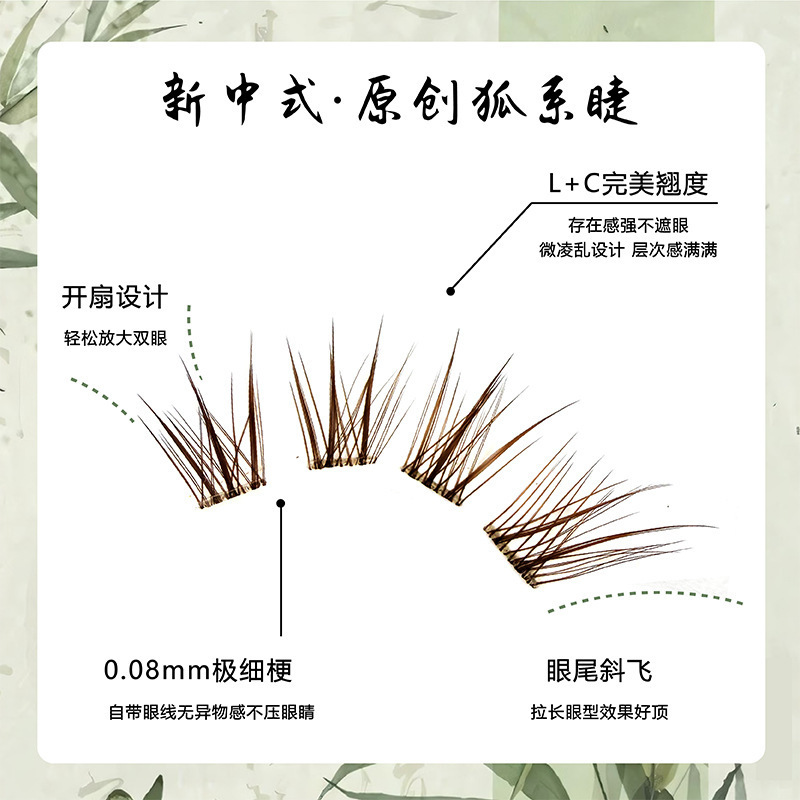 新中式·原创狐系睫

L+C完美翘度

存在感强不遮眼
微凌乱设计 层次感满满

开扇设计

轻松放大双眼

0.08mm极细梗

自带眼线无异物感不压眼睛

眼尾斜飞

拉长眼型效果好顶