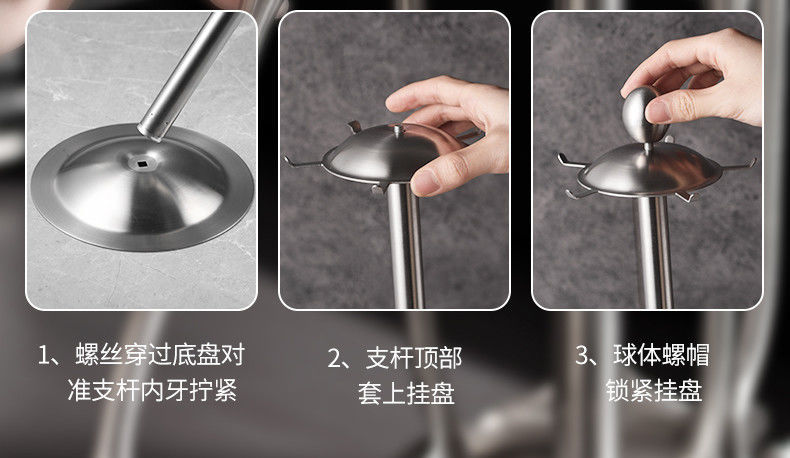 1、螺丝穿过底盘对准支杆内牙拧紧

2、支杆顶部套上挂盘

3、球体螺帽锁紧挂盘