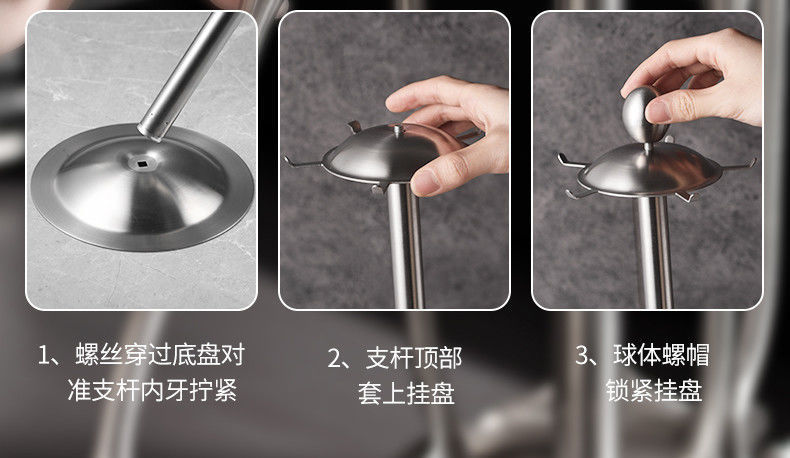 1、螺丝穿过底盘对准支杆内牙拧紧

2、支杆顶部套上挂盘

3、球体螺帽锁紧挂盘