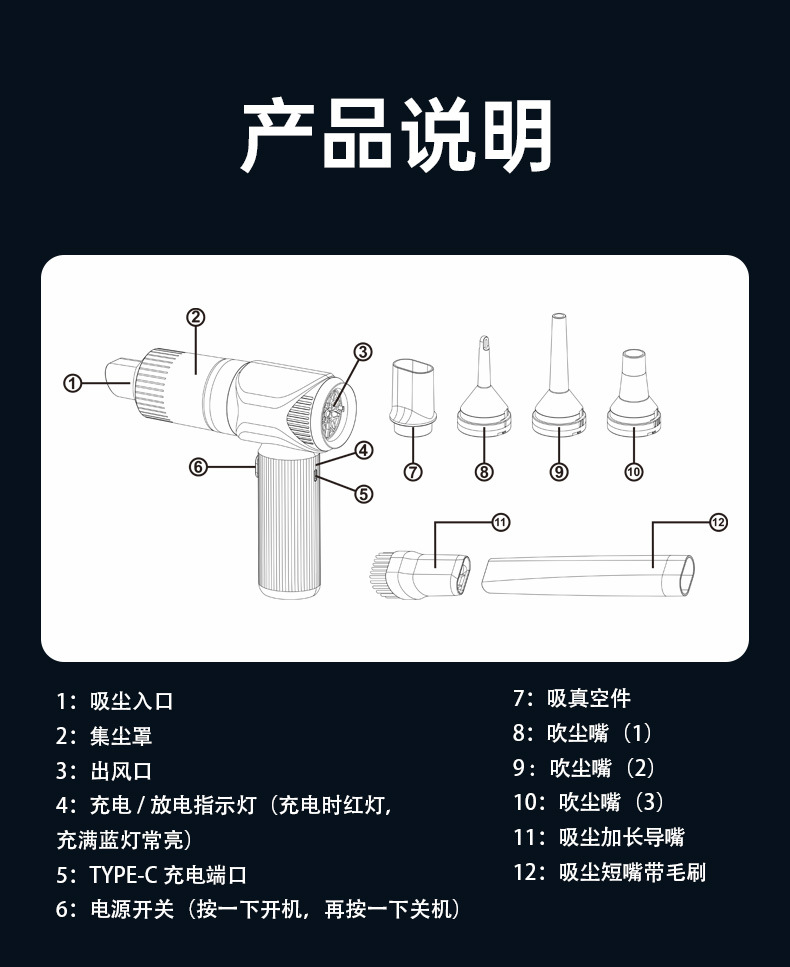 产品说明

2
1
3
4
6
5
7
8
9
10
11
12

1：吸尘入口
2：集尘罩
3：出风口
4：充电 / 放电指示灯（充电时红灯，充满蓝灯常亮）
5：TYPE-C 充电端口
6：电源开关（按一下开机，再按一下关机）

7：吸真空件
8：吹尘嘴（1）
9：吹尘嘴（2）
10：吹尘嘴（3）
11：吸尘加长导嘴
12：吸尘短嘴带毛刷