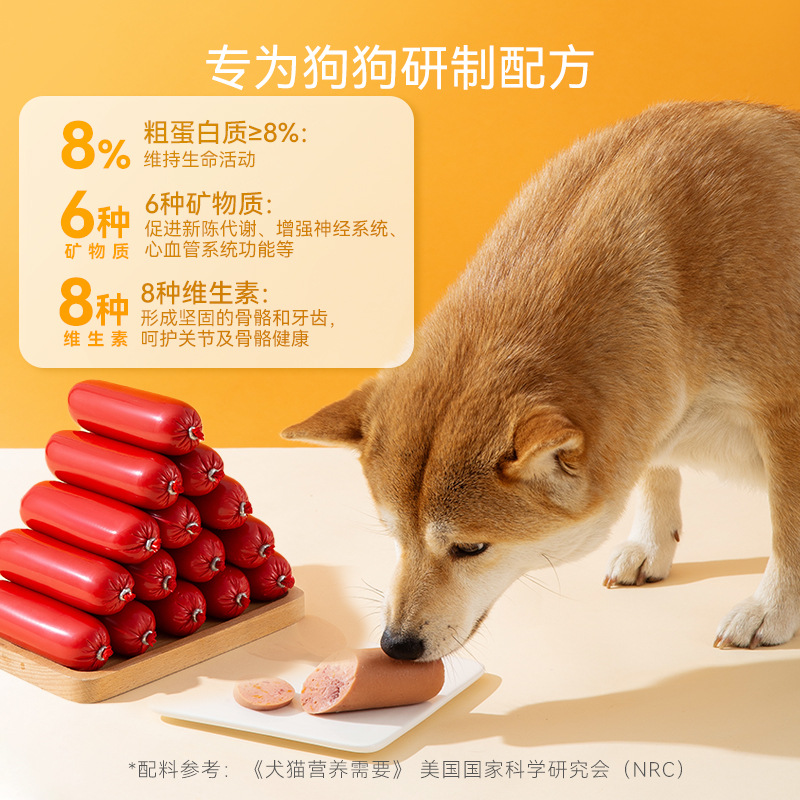 专为狗狗研制配方

8% 粗蛋白质≥8%:
维持生命活动

6种 矿物质 6种矿物质:
促进新陈代谢、增强神经系统、心血管系统功能等

8种 维生素 8种维生素:
形成坚固的骨骼和牙齿，呵护关节及骨骼健康

*配料参考：《犬猫营养需要》 美国国家科学研究会（NRC）