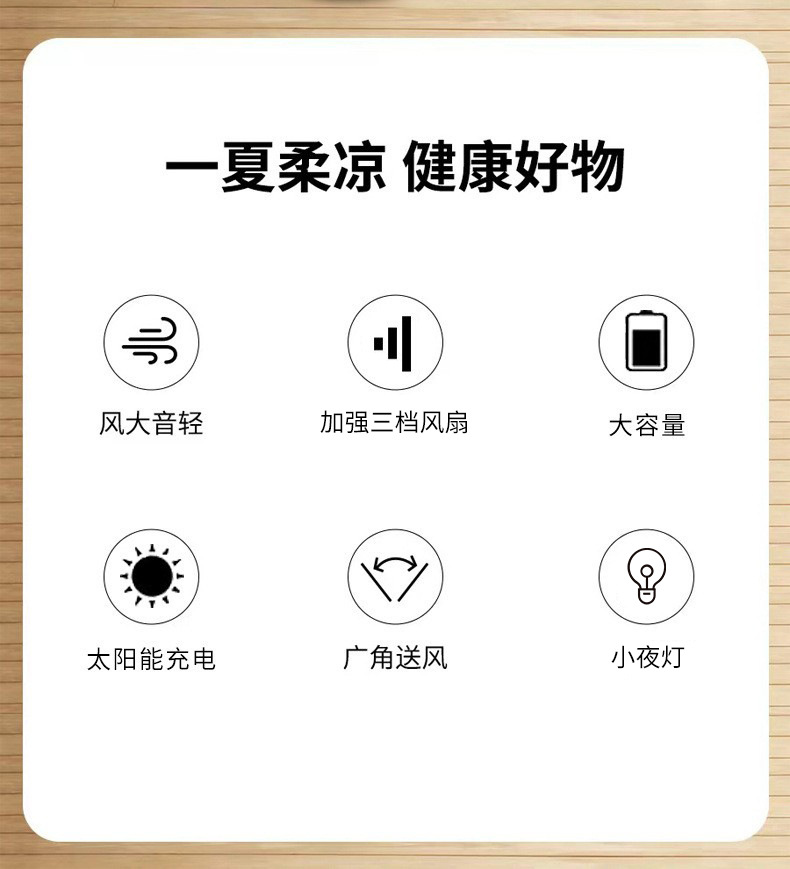 一夏柔凉 健康好物

风大音轻

加强三档风扇

大容量

太阳能充电

广角送风

小夜灯