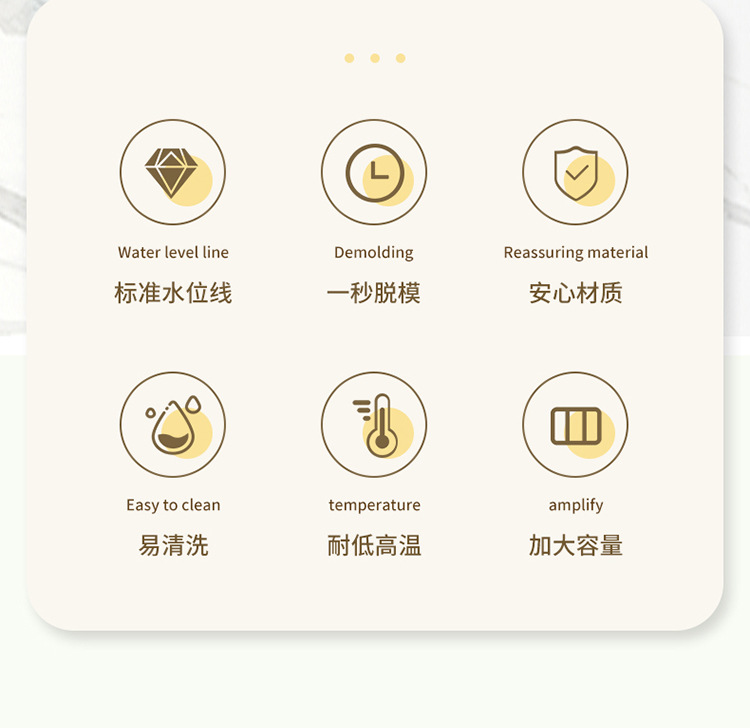 Water level line
标准水位线

Demolding
一秒脱模

Reassuring material
安心材质

Easy to clean
易清洗

temperature
耐低高温

amplify
加大容量