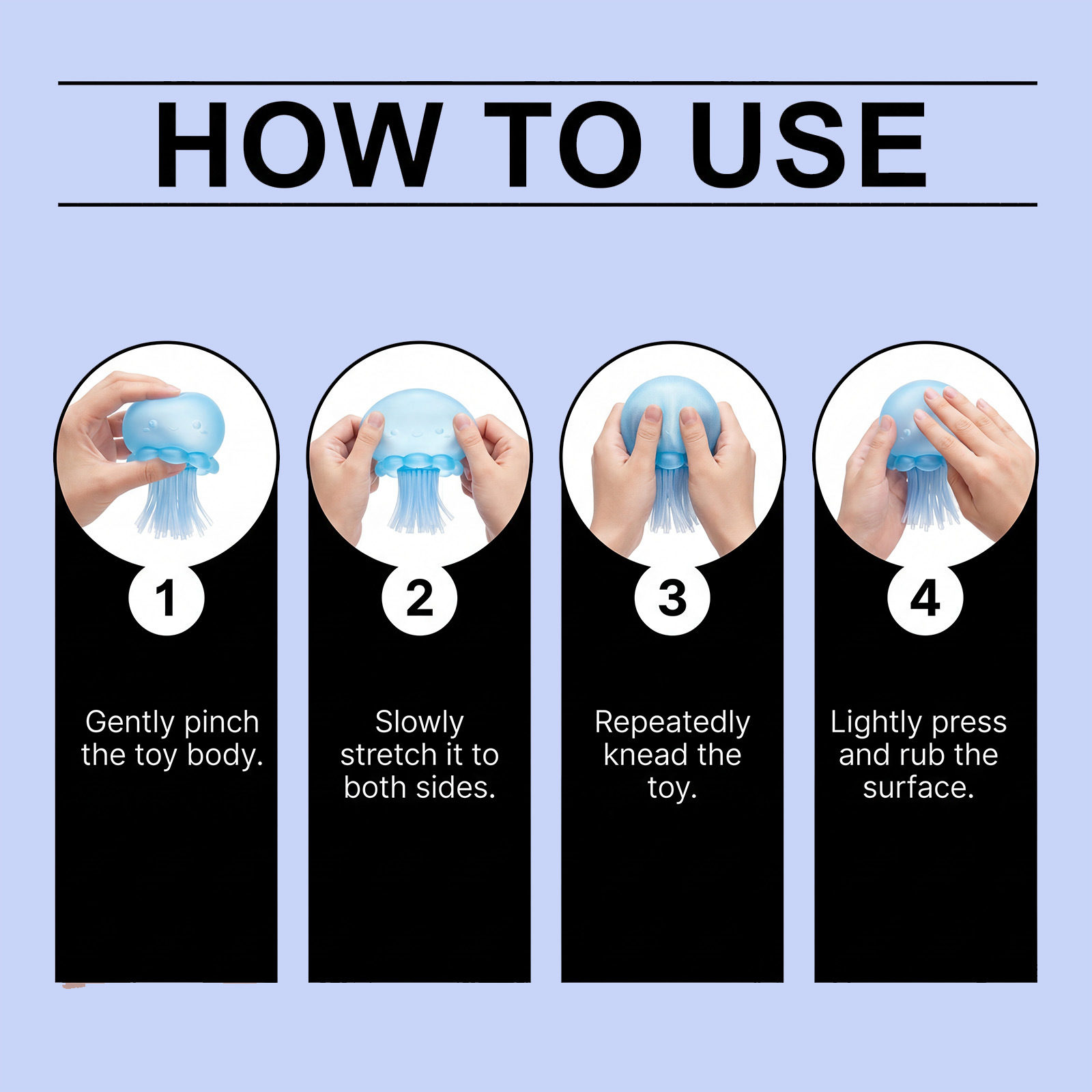 HOW TO USE

1

Gently pinch the toy body.

2

Slowly stretch it to both sides.

3

Repeatedly knead the toy.

4

Lightly press and rub the surface.