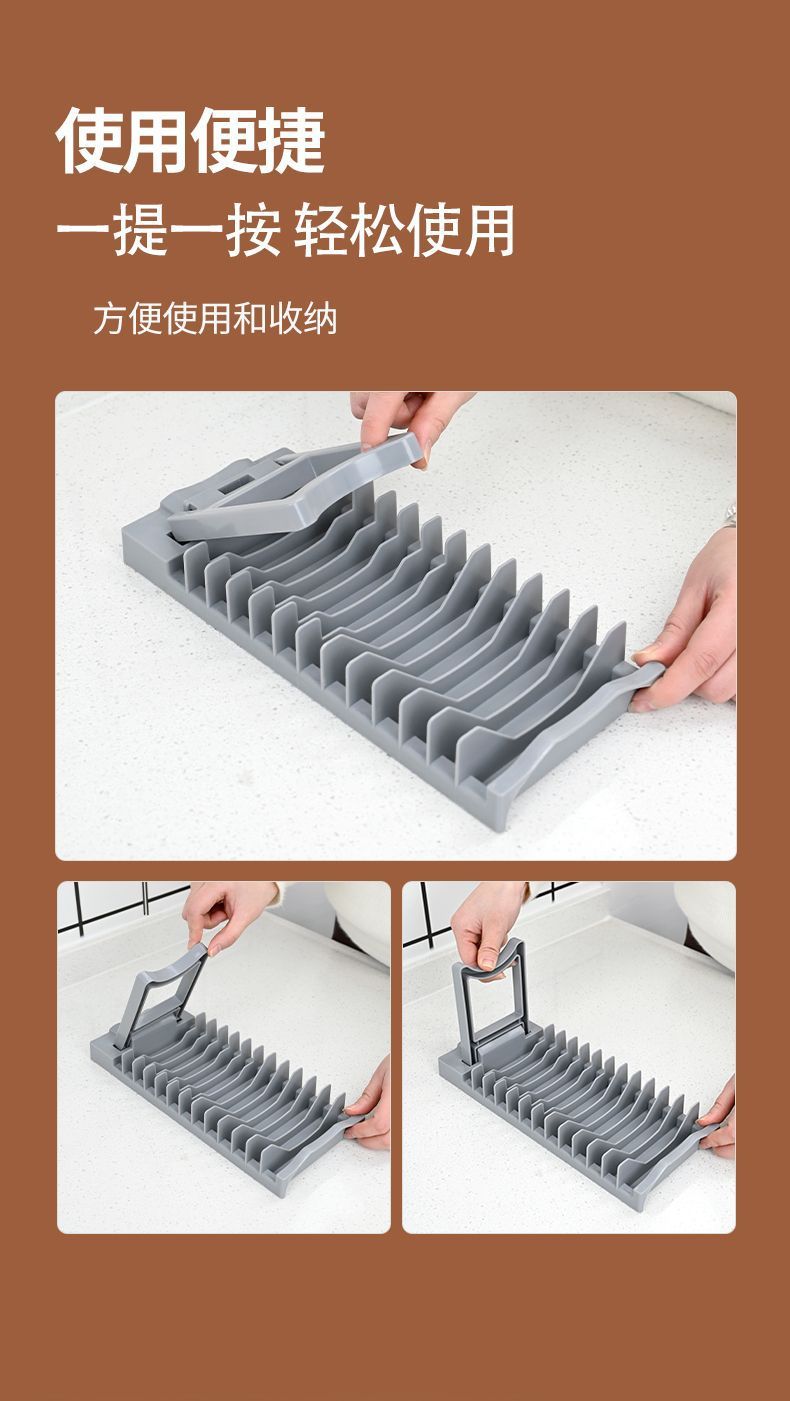 使用便捷

一提一按 轻松使用

方便使用和收纳