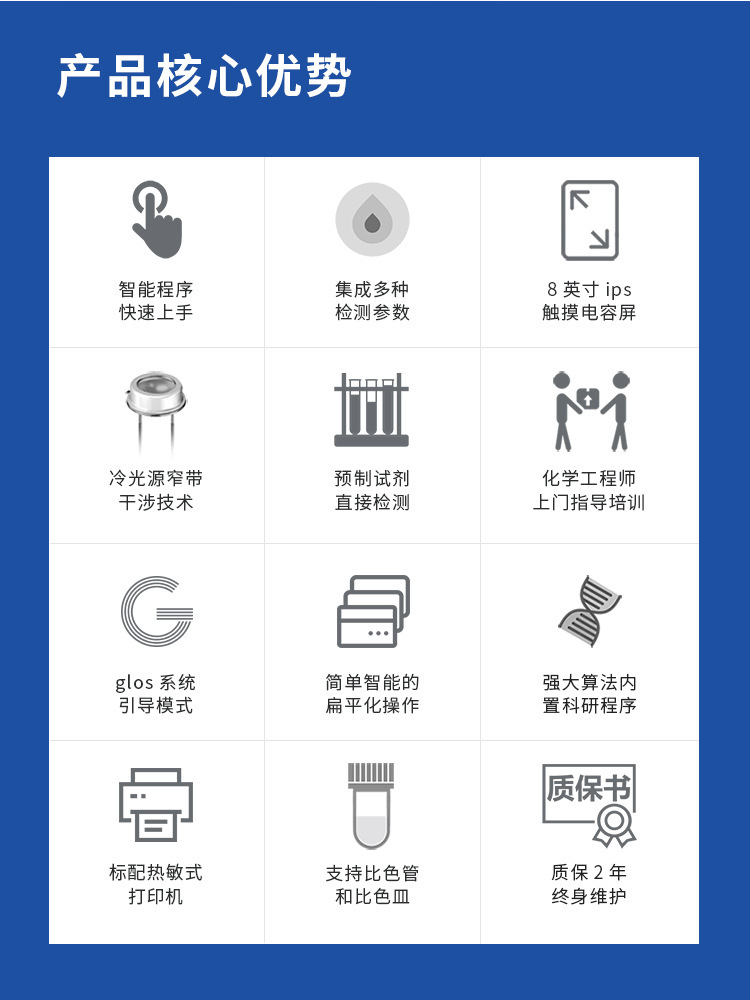 产品核心优势

智能程序
快速上手

集成多种
检测参数

8英寸ips
触摸电容屏

冷光源窄带
干涉技术

预制试剂
直接检测

化学工程师
上门指导培训

glos系统
引导模式

简单智能的
扁平化操作

强大算法内
置科研程序

标配热敏式
打印机

支持比色管
和比色皿

质保书

质保2年
终身维护