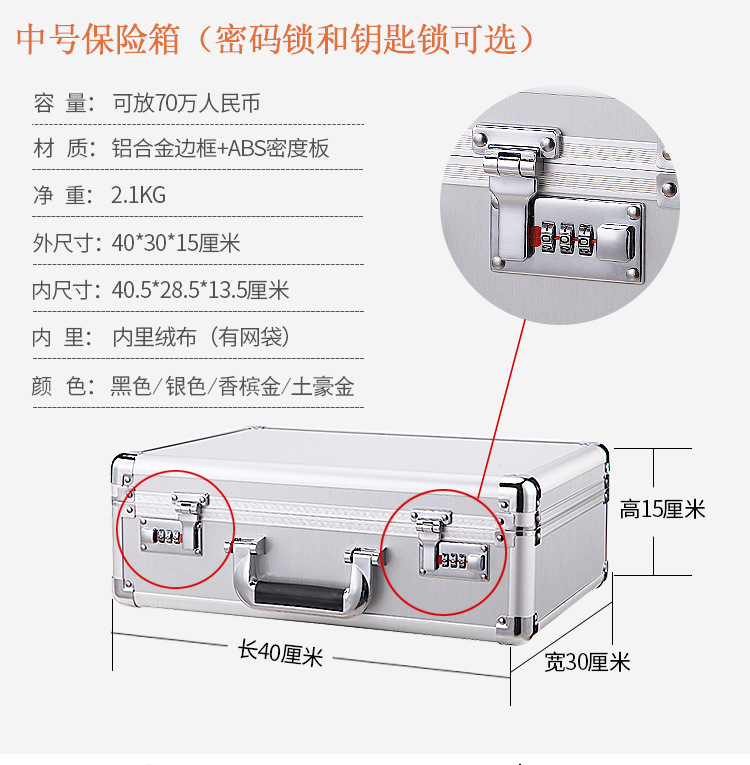 中号保险箱（密码锁和钥匙锁可选）

容 量：可放70万人民币

材 质：铝合金边框+ABS密度板

净 重：2.1KG

外尺寸：40*30*15厘米

内尺寸：40.5*28.5*13.5厘米

内 里：内里绒布（有网袋）

颜 色：黑色/银色/香槟金/土豪金

高15厘米

长40厘米

宽30厘米