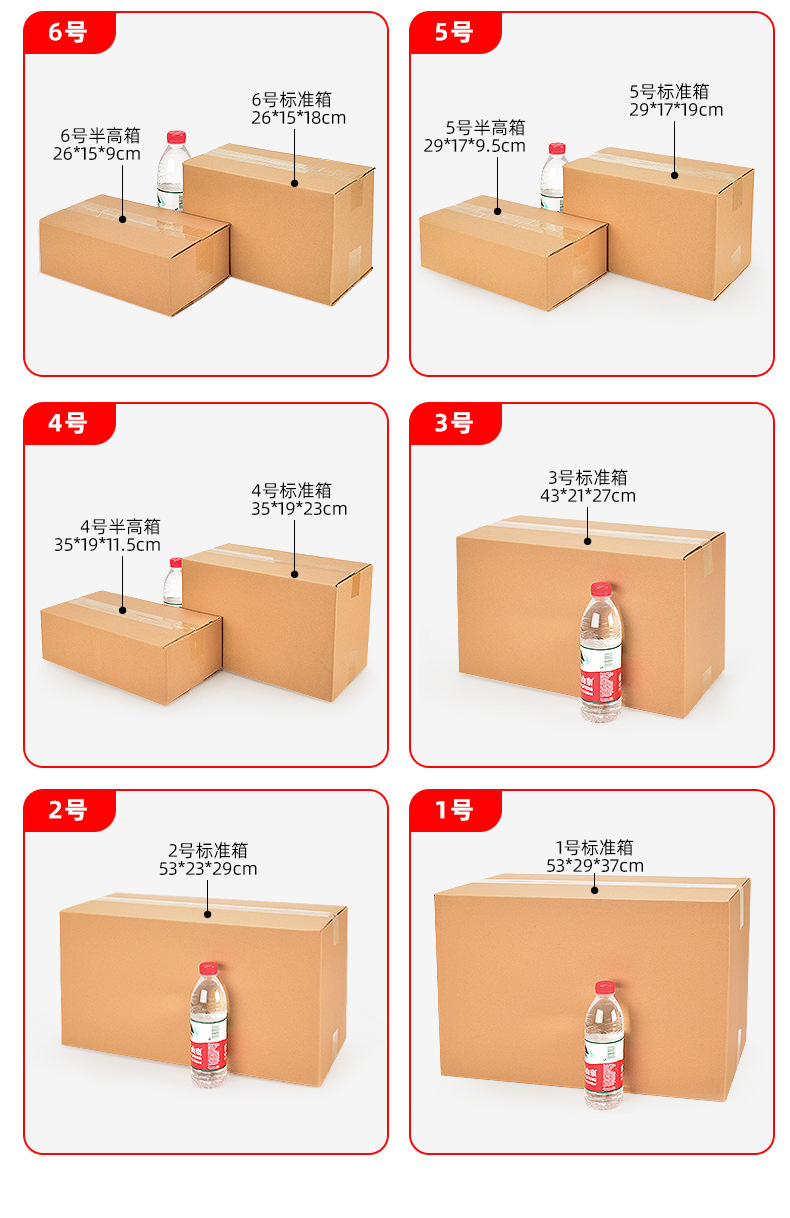 6号

6号半高箱
26*15*9cm

6号标准箱
26*15*18cm

5号

5号半高箱
29*17*9.5cm

5号标准箱
29*17*19cm

4号

4号半高箱
35*19*11.5cm

4号标准箱
35*19*23cm

3号

3号标准箱
43*21*27cm

2号

2号标准箱
53*23*29cm

1号

1号标准箱
53*29*37cm