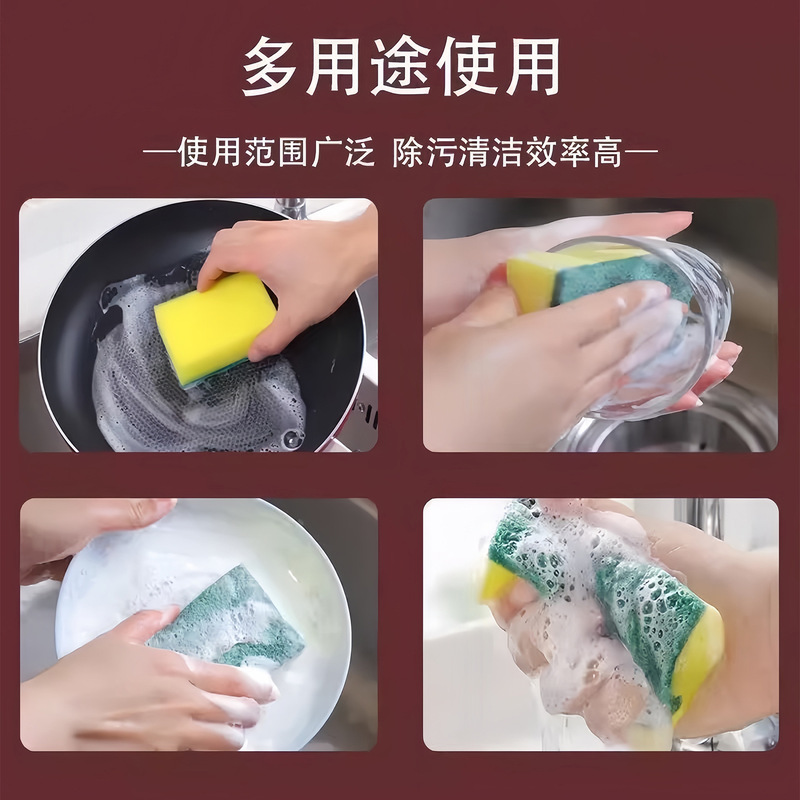 多用途使用

—使用范围广泛 除污清洁效率高—