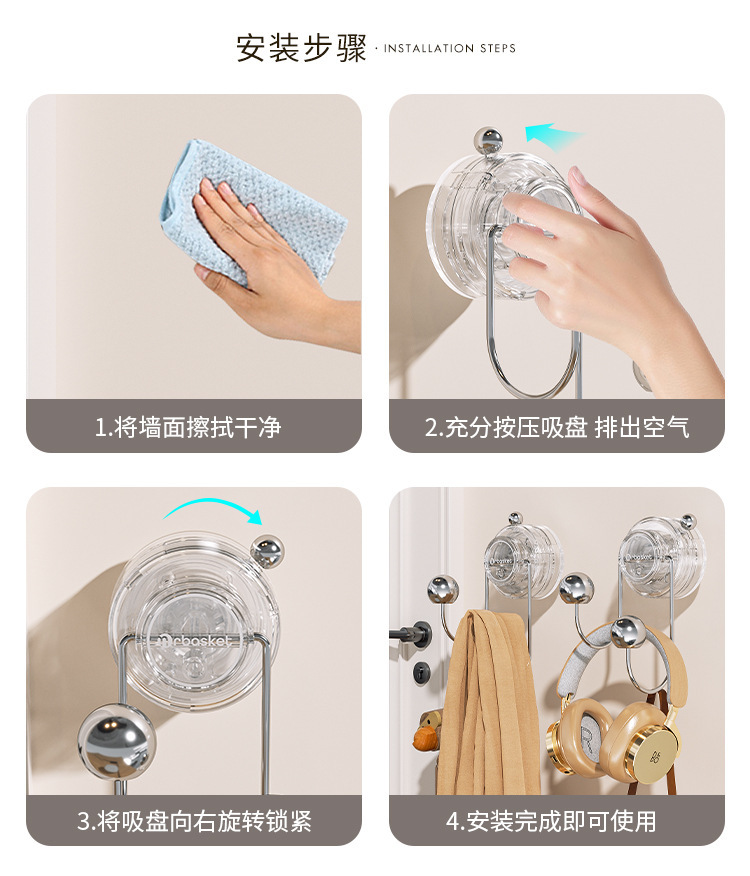 安装步骤 · INSTALLATION STEPS

1.将墙面擦拭干净

2.充分按压吸盘 排出空气

mrbasket

3.将吸盘向右旋转锁紧

4.安装完成即可使用