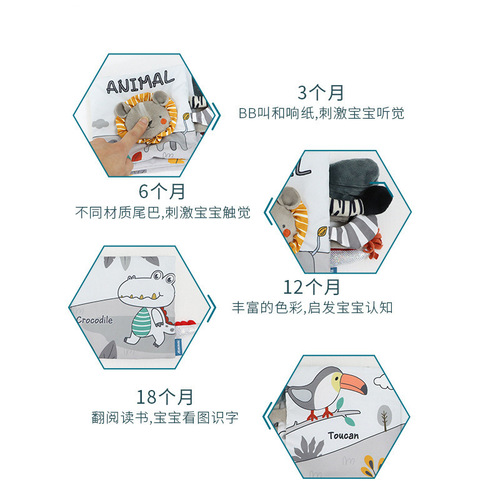 ANIMAL

3个月
BB叫和响纸,刺激宝宝听觉

6个月
不同材质尾巴,刺激宝宝触觉

Crocodile

12个月
丰富的色彩,启发宝宝认知

18个月
翻阅读书,宝宝看图识字

Toucan