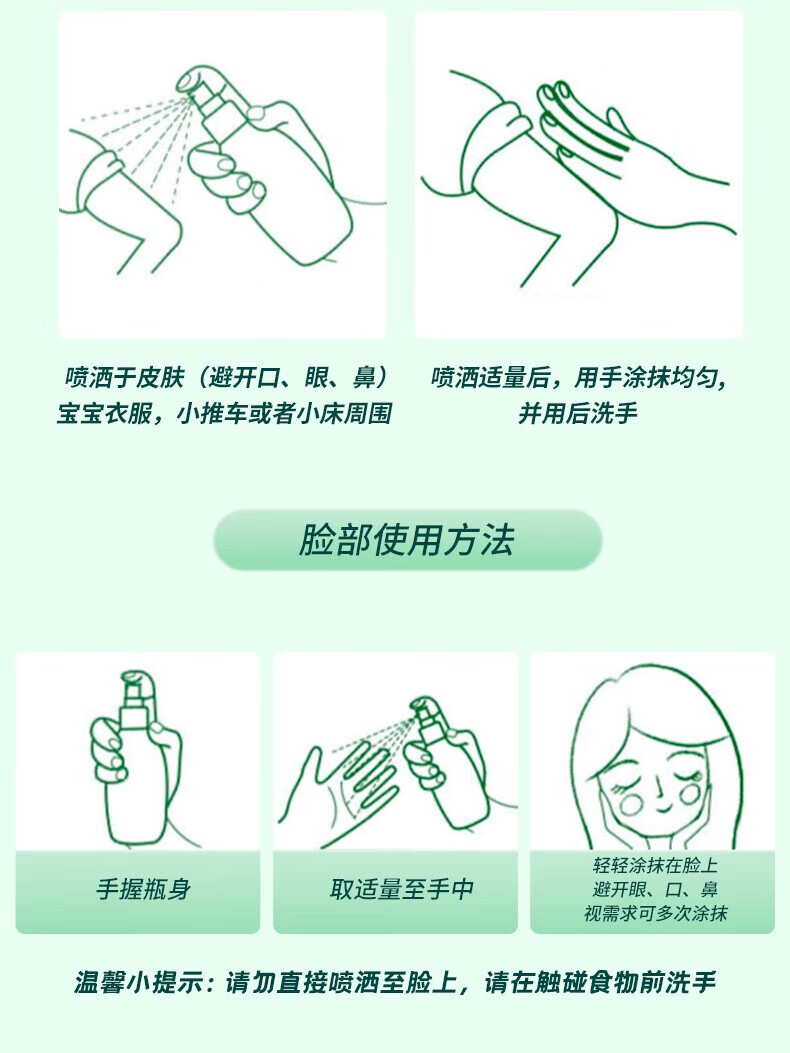 喷洒于皮肤（避开口、眼、鼻）宝宝衣服，小推车或者小床周围

喷洒适量后，用手涂抹均匀，并用后洗手

脸部使用方法

手握瓶身

取适量至手中

轻轻涂抹在脸上
避开眼、口、鼻
视需求可多次涂抹

温馨小提示：请勿直接喷洒至脸上，请在触碰食物前洗手