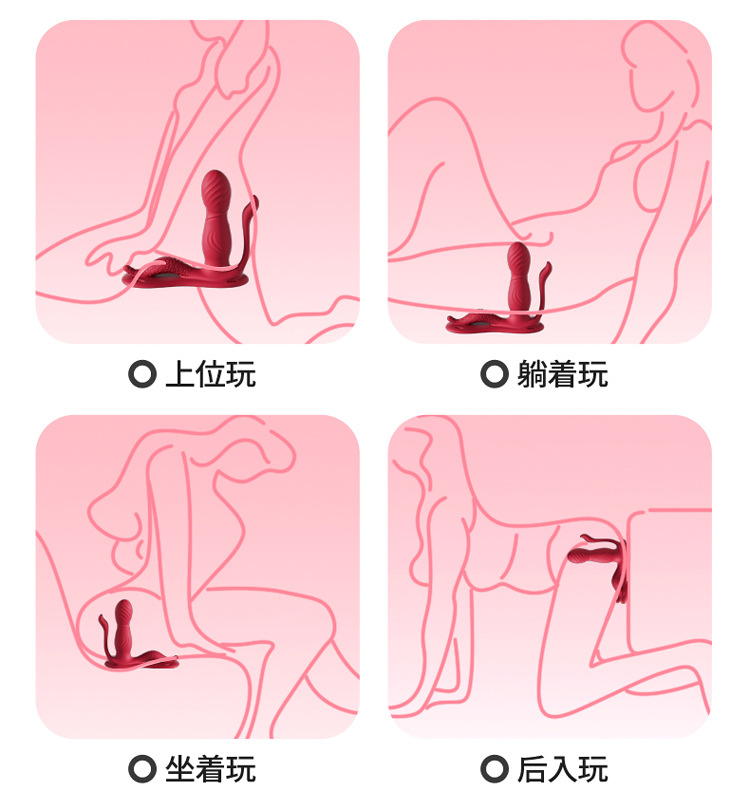 上位玩

躺着玩

坐着玩

后入玩