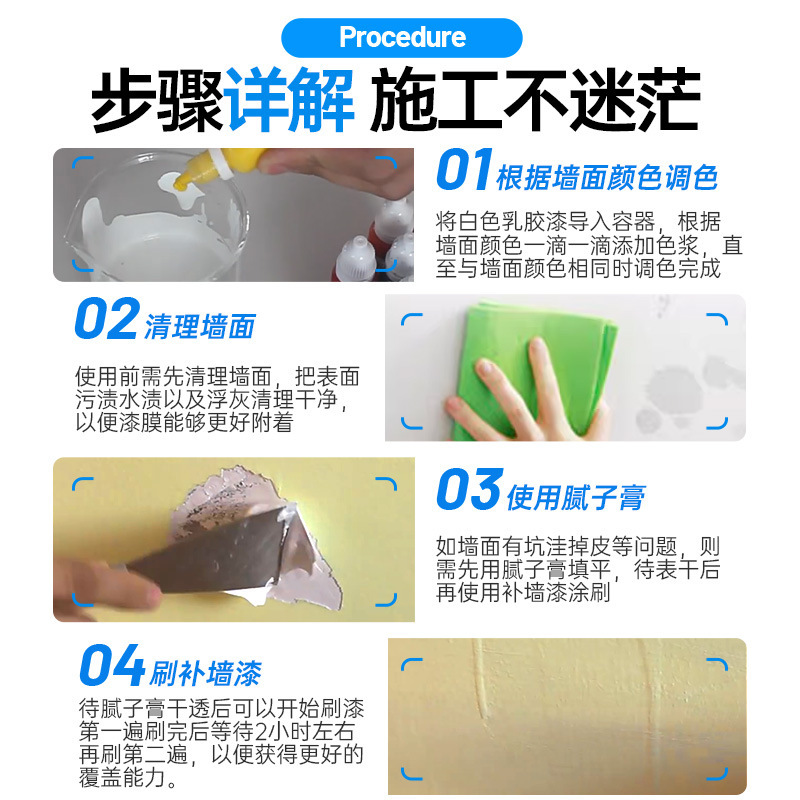 Procedure

步骤详解 施工不迷茫

01 根据墙面颜色调色

将白色乳胶漆导入容器，根据墙面颜色一滴一滴添加色浆，直至与墙面颜色相同时调色完成

02 清理墙面

使用前需先清理墙面，把表面污渍水渍以及浮灰清理干净，以便漆膜能够更好附着

03 使用腻子膏

如墙面有坑洼掉皮等问题，则需先用腻子膏填平，待表干后再使用补墙漆涂刷

04 刷补墙漆

待腻子膏干透后可以开始刷漆第一遍刷完后等待2小时左右再刷第二遍，以便获得更好的覆盖能力。