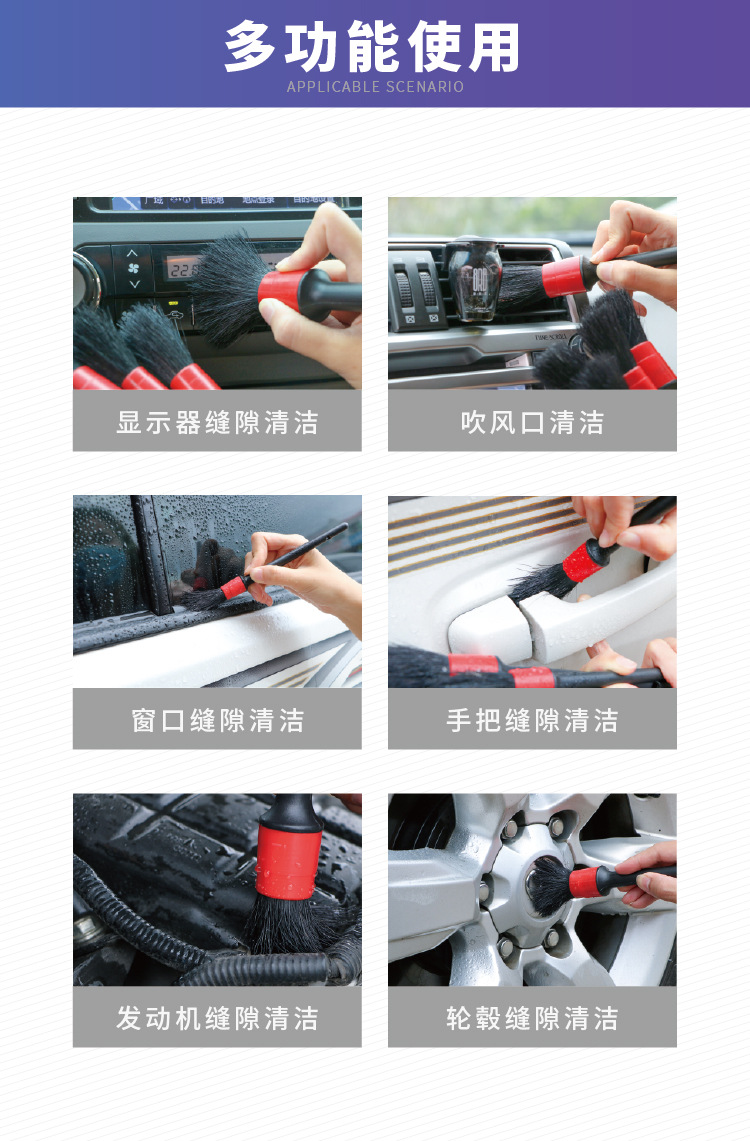 多功能使用
APPLICABLE SCENARIO

显示器缝隙清洁

吹风口清洁

窗口缝隙清洁

手把缝隙清洁

发动机缝隙清洁

轮毂缝隙清洁