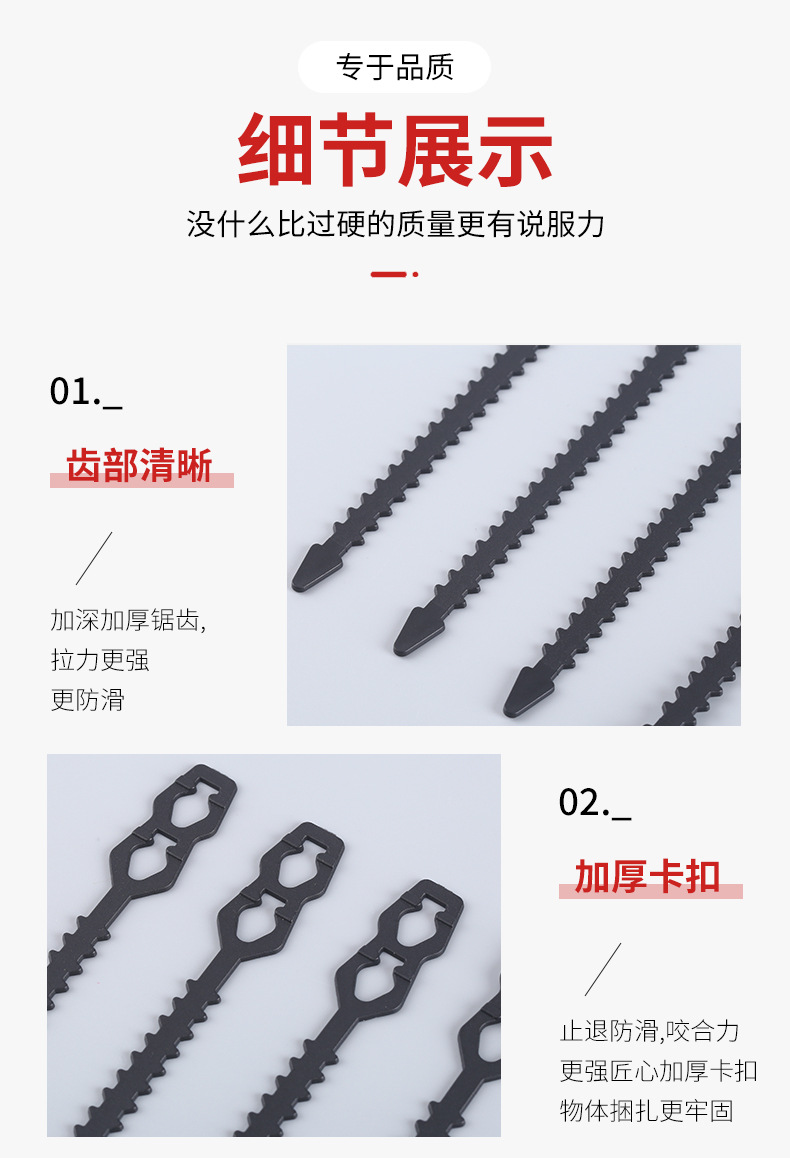 专于品质

细节展示

没什么比过硬的质量更有说服力

01._

齿部清晰

加深加厚锯齿,
拉力更强
更防滑

02._

加厚卡扣

止退防滑,咬合力
更强匠心加厚卡扣
物体捆扎更牢固