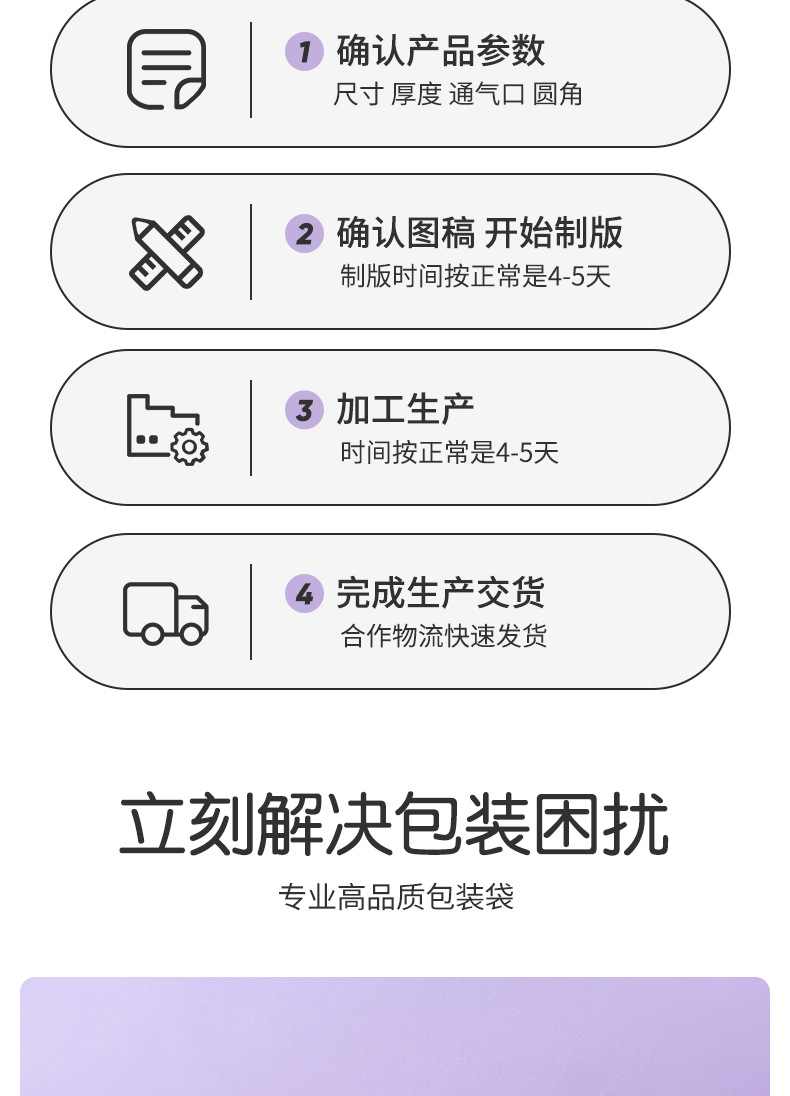 1 确认产品参数
尺寸 厚度 通气口 圆角

2 确认图稿 开始制版
制版时间按正常是4-5天

3 加工生产
时间按正常是4-5天

4 完成生产交货
合作物流快速发货

立刻解决包装困扰

专业高品质包装袋