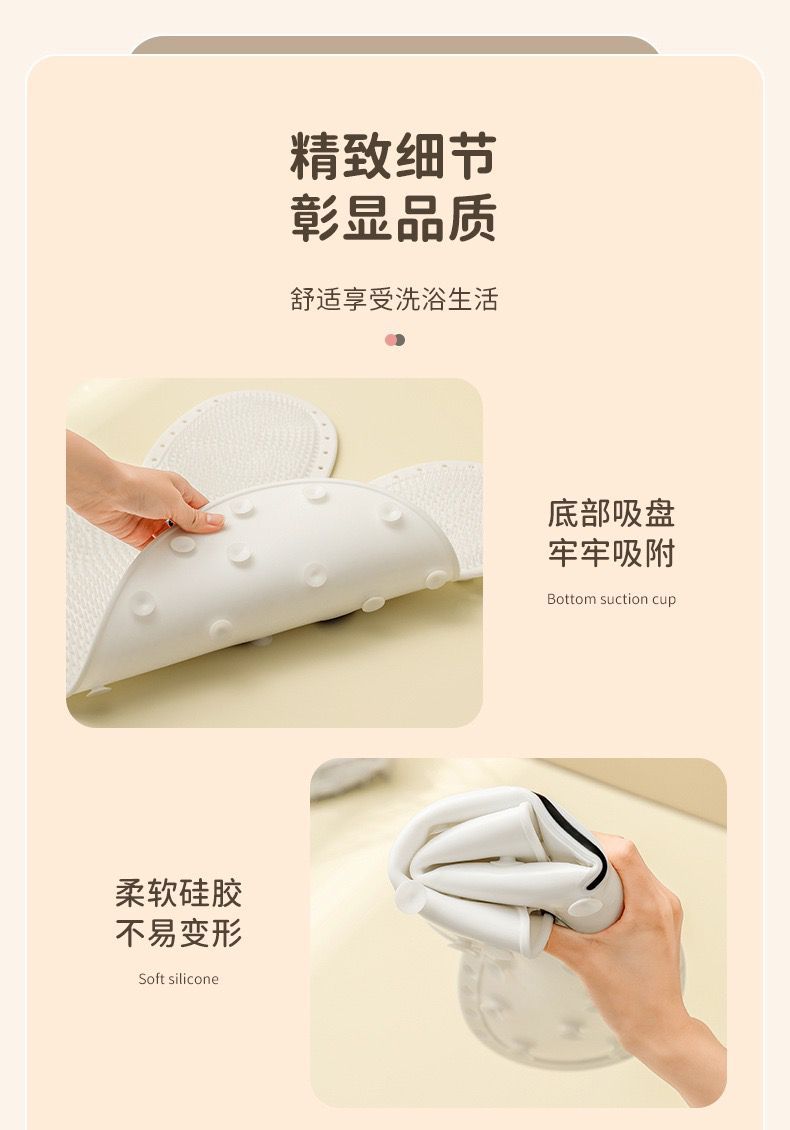 精致细节
彰显品质

舒适享受洗浴生活

底部吸盘
牢牢吸附

Bottom suction cup

柔软硅胶
不易变形

Soft silicone