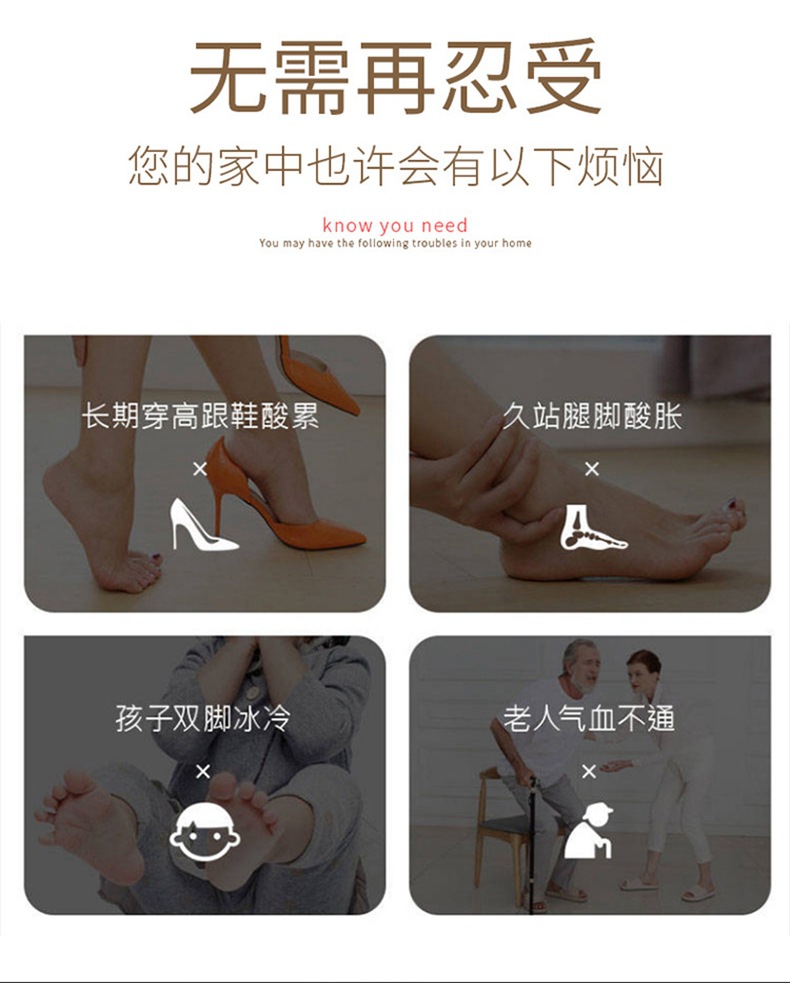 无需再忍受

您的家中也许会有以下烦恼

know you need
You may have the following troubles in your home

长期穿高跟鞋酸累
×

久站腿脚酸胀
×

孩子双脚冰冷
×

老人气血不通
×