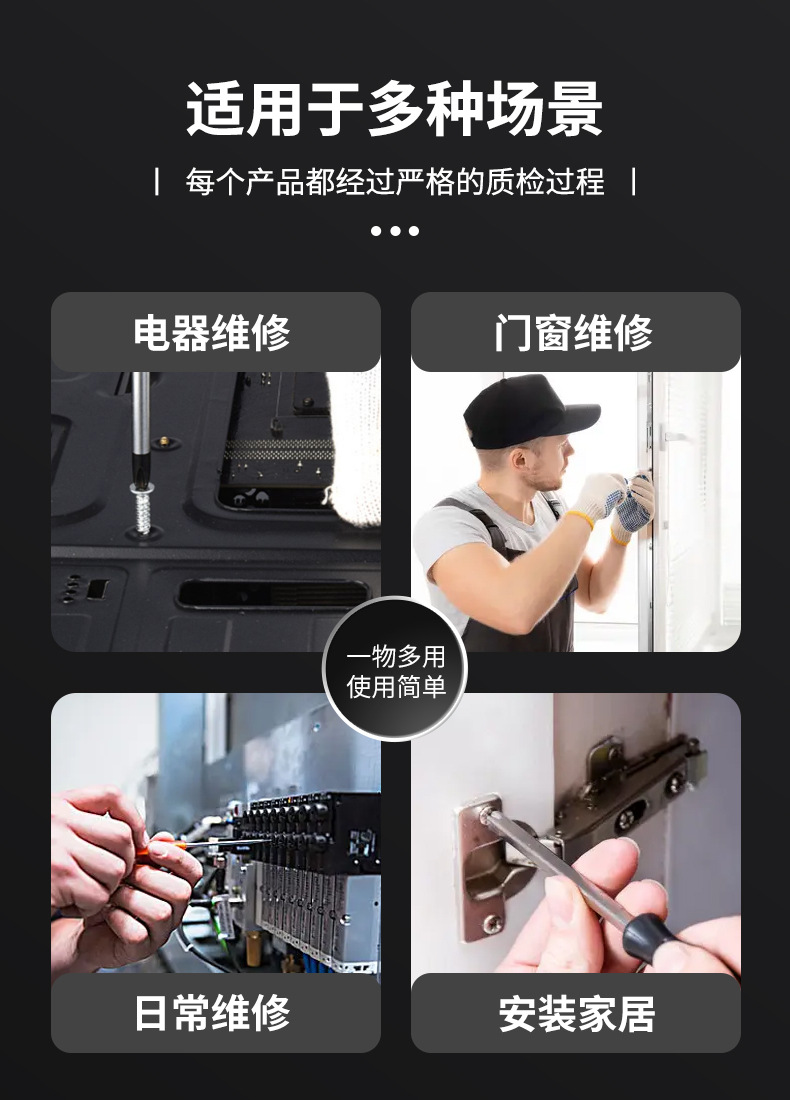 适用于多种场景

| 每个产品都经过严格的质检过程 |

电器维修

门窗维修

一物多用
使用简单

日常维修

安装家居