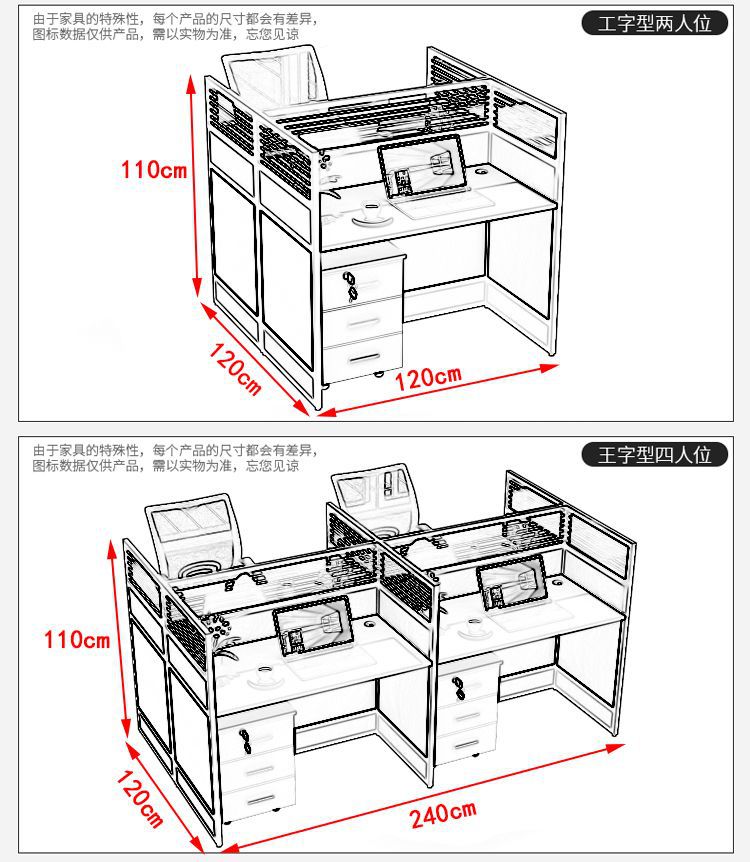 由于家具的特殊性，每个产品的尺寸都会有差异，图标数据仅供产品，需以实物为准，忘您见谅

工字型两人位

110cm

120cm

120cm

由于家具的特殊性，每个产品的尺寸都会有差异，图标数据仅供产品，需以实物为准，忘您见谅

王字型四人位

110cm

120cm

240cm