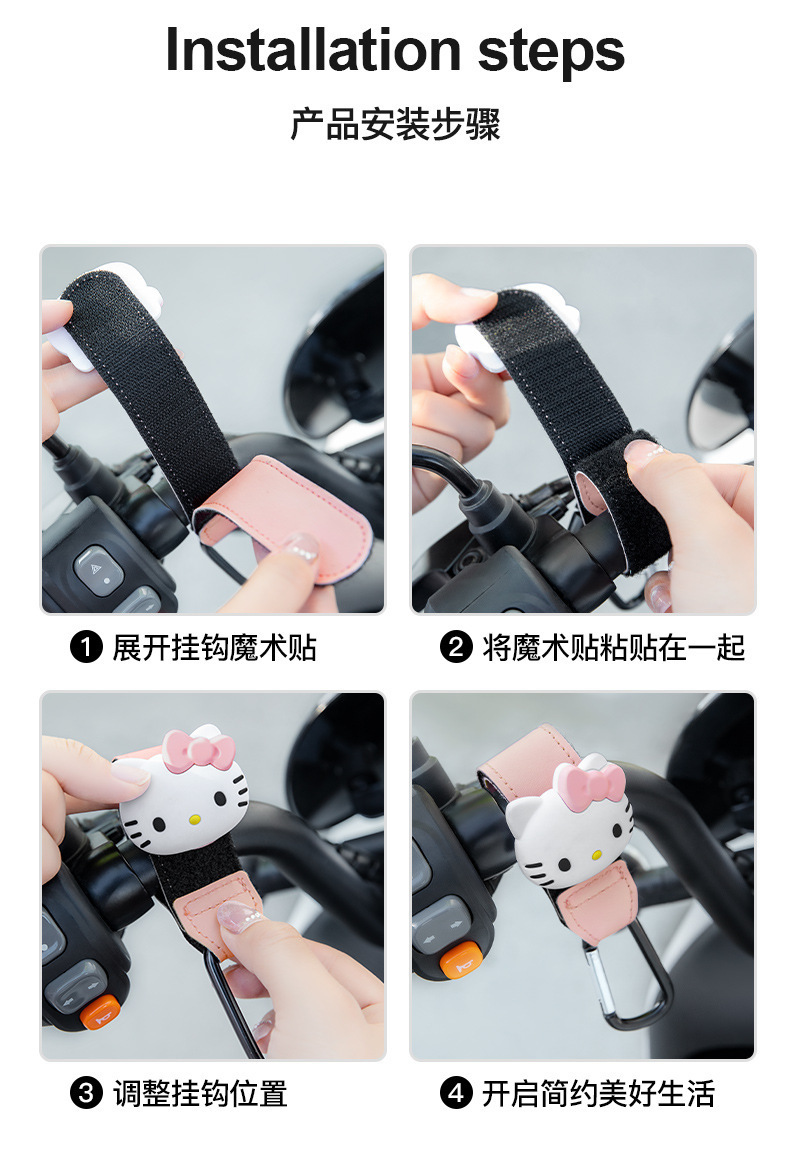 Installation steps

产品安装步骤

❶ 展开挂钩魔术贴

❷ 将魔术贴粘贴在一起

❸ 调整挂钩位置

❹ 开启简约美好生活