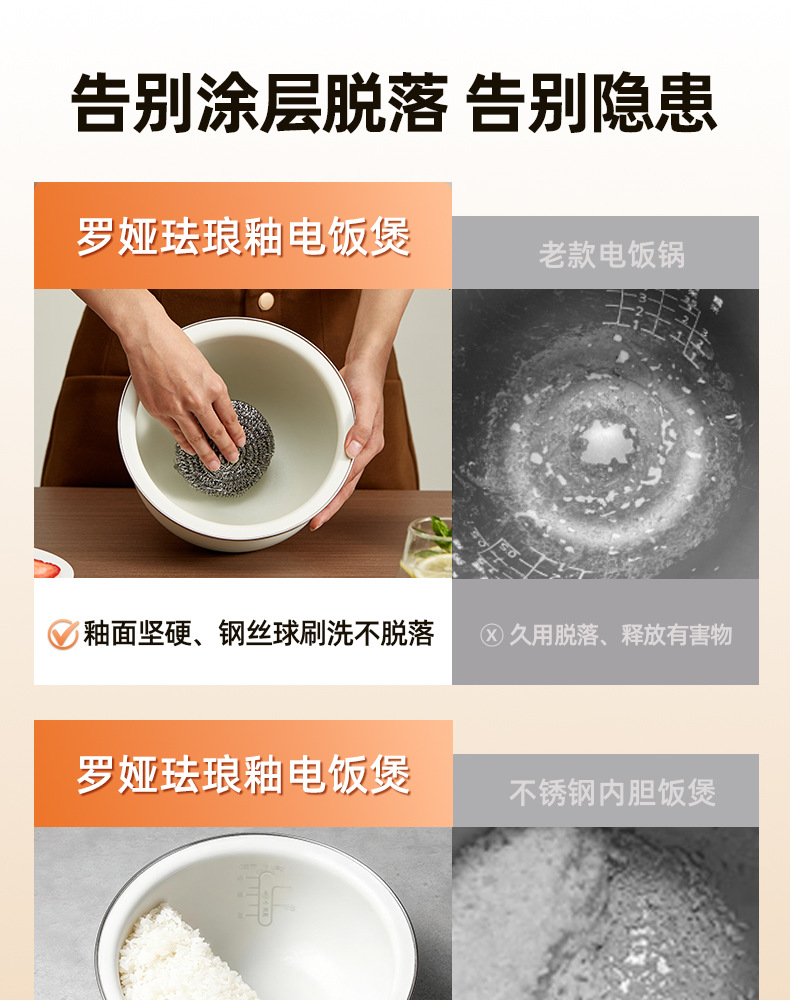 告别涂层脱落 告别隐患

罗娅珐琅釉电饭煲

釉面坚硬、钢丝球刷洗不脱落

老款电饭锅

久用脱落、释放有害物

罗娅珐琅釉电饭煲

不锈钢内胆饭煲