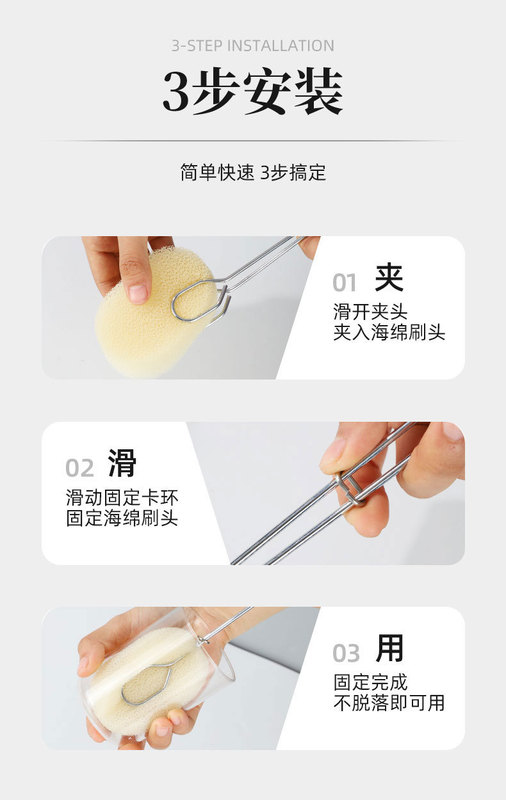 3-STEP INSTALLATION

3步安装

简单快速 3步搞定

01 夹

滑开夹头
夹入海绵刷头

02 滑

滑动固定卡环
固定海绵刷头

03 用

固定完成
不脱落即可用