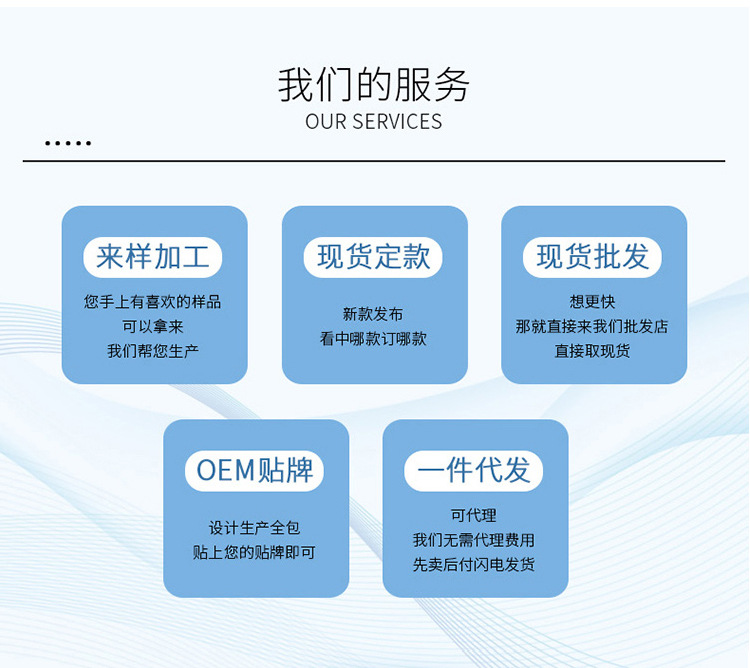 我们的服务
OUR SERVICES

来样加工

您手上有喜欢的样品
可以拿来
我们帮您生产

现货定款

新款发布
看中哪款订哪款

现货批发

想更快
那就直接来我们批发店
直接取现货

OEM贴牌

设计生产全包
贴上您的贴牌即可

一件代发

可代理
我们无需代理费用
先卖后付闪电发货