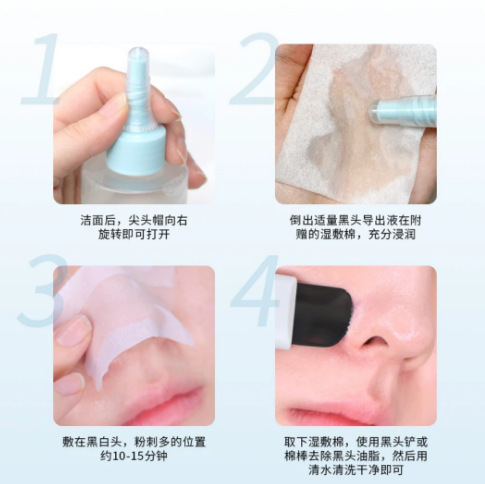 1

洁面后，尖头帽向右旋转即可打开

2

倒出适量黑头导出液在附赠的湿敷棉，充分浸润

3

敷在黑白头，粉刺多的位置约10-15分钟

4

取下湿敷棉，使用黑头铲或棉棒去除黑头油脂，然后用清水清洗干净即可