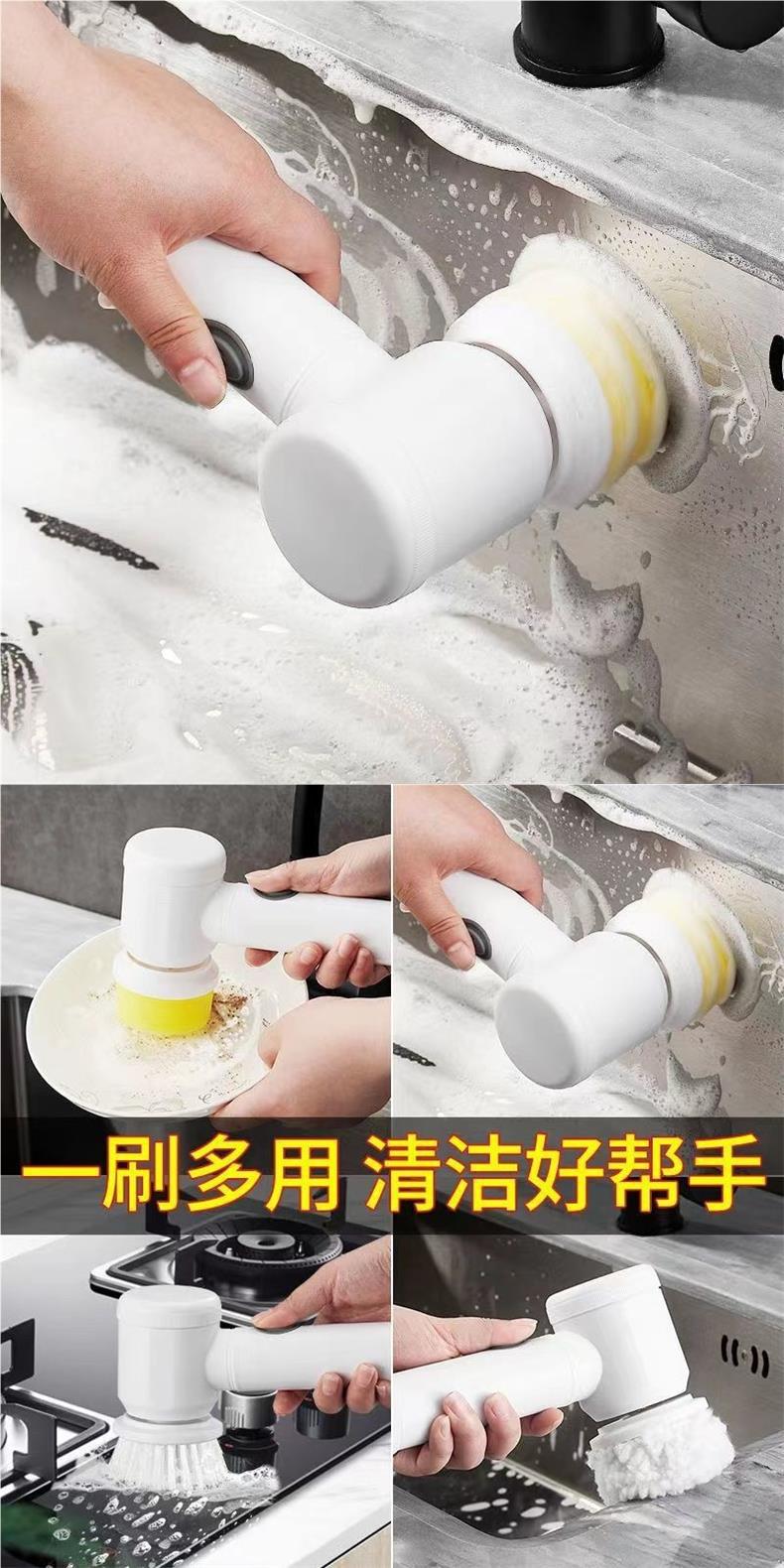 一刷多用 清洁好帮手