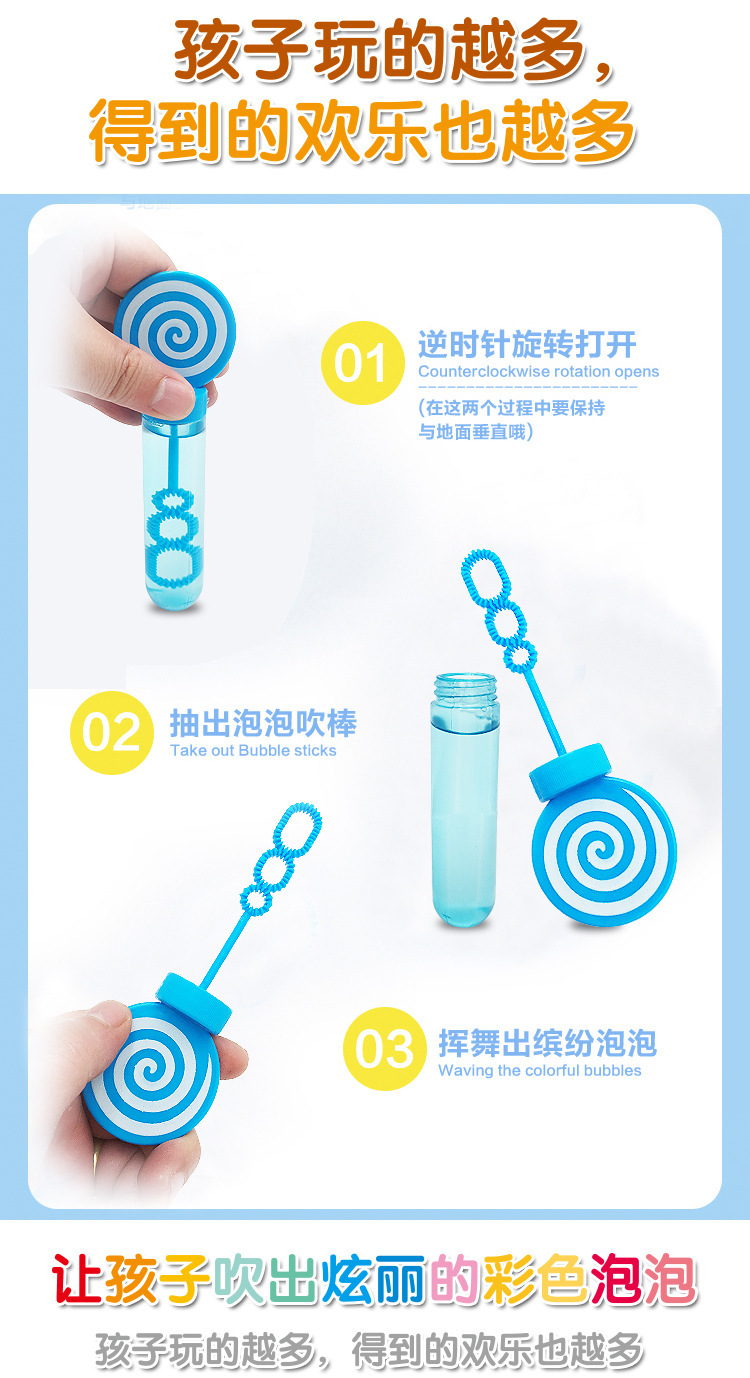 孩子玩的越多，
得到的欢乐也越多

01 逆时针旋转打开
Counterclockwise rotation opens
（在这两个过程中要保持与地面垂直哦）

02 抽出泡泡吹棒
Take out Bubble sticks

03 挥舞出缤纷泡泡
Waving the colorful bubbles

让孩子吹出炫丽的彩色泡泡
孩子玩的越多，得到的欢乐也越多