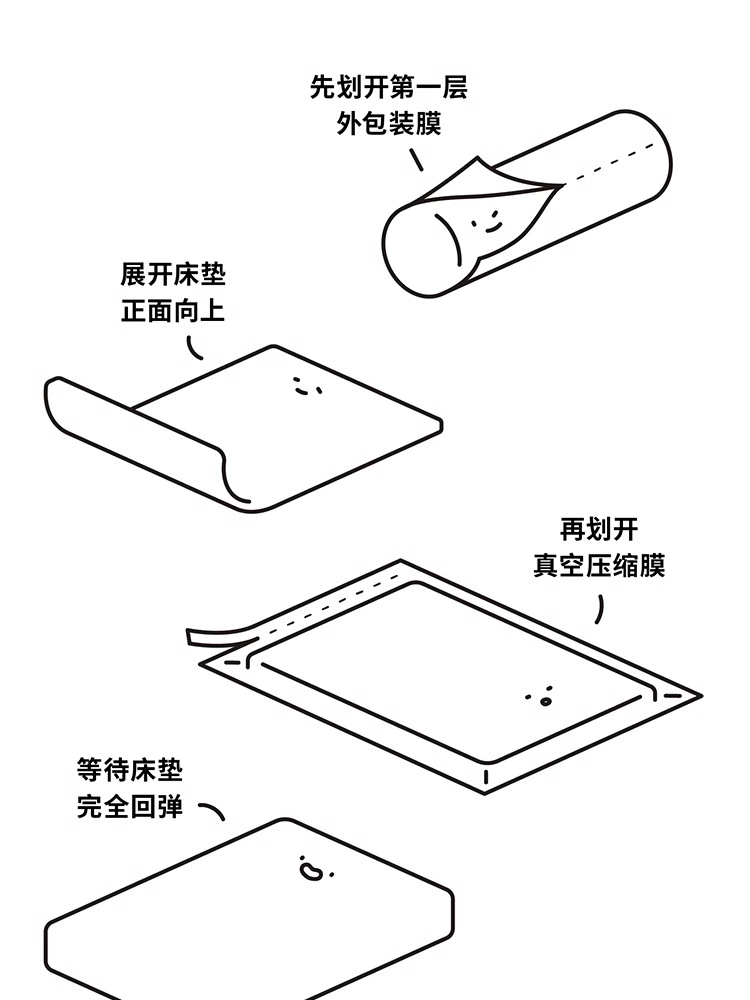 先划开第一层
外包装膜

展开床垫
正面向上

再划开
真空压缩膜

等待床垫
完全回弹