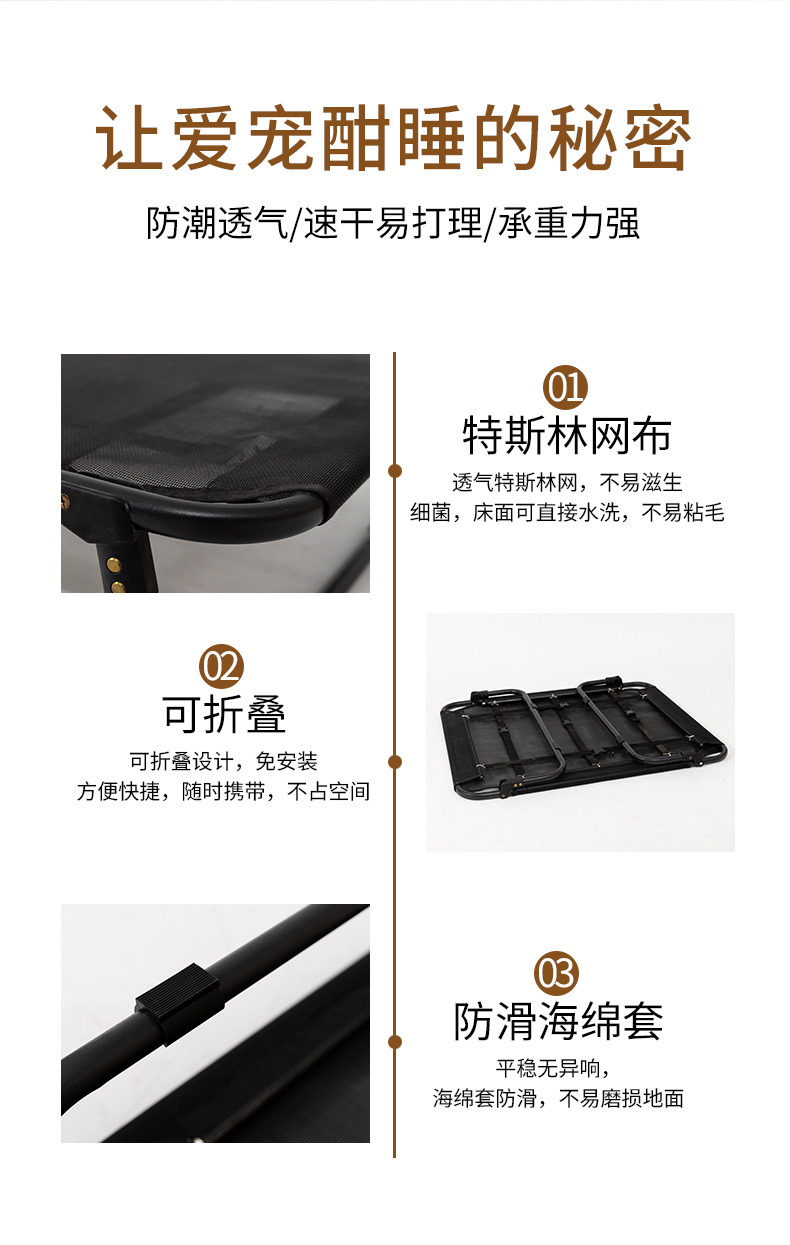 让爱宠酣睡的秘密

防潮透气/速干易打理/承重力强

01

特斯林网布

透气特斯林网，不易滋生细菌，床面可直接水洗，不易粘毛

02

可折叠

可折叠设计，免安装
方便快捷，随时携带，不占空间

03

防滑海绵套

平稳无异响，
海绵套防滑，不易磨损地面