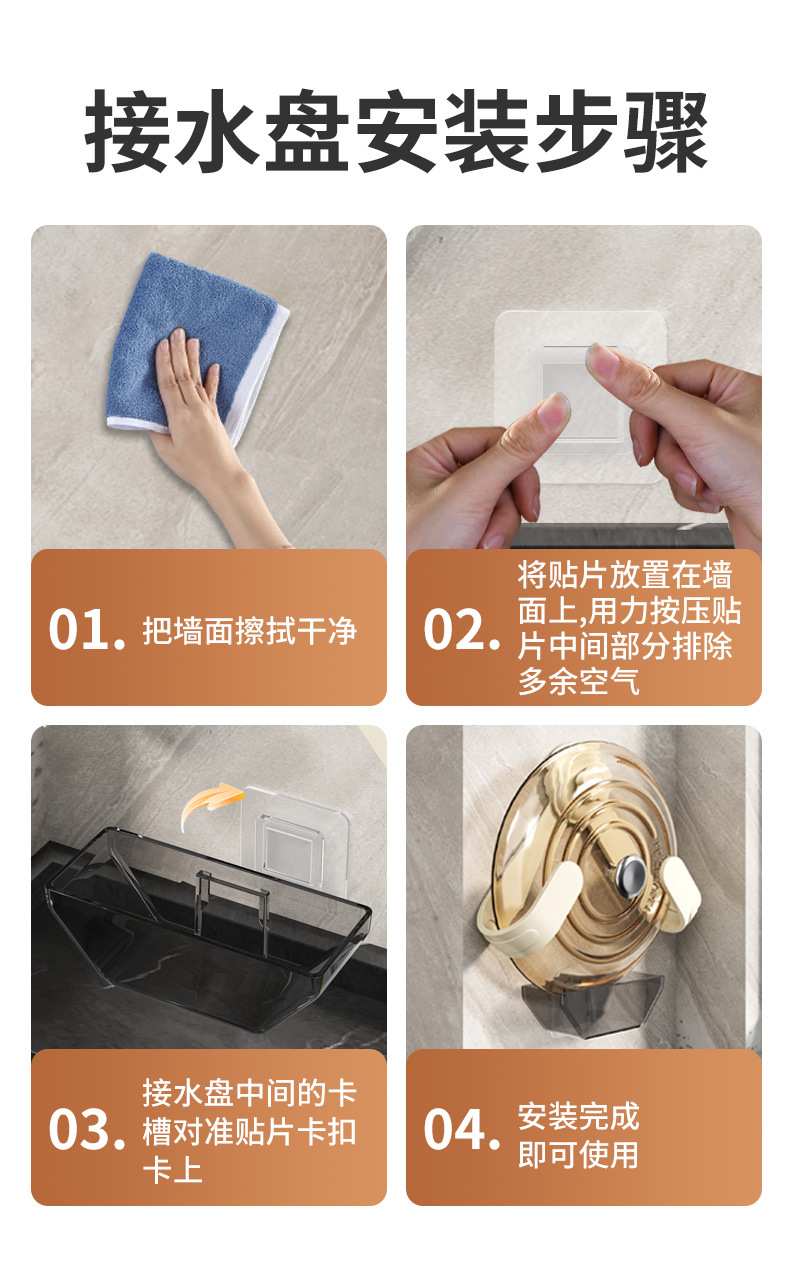 接水盘安装步骤

01. 把墙面擦拭干净

02. 将贴片放置在墙面上,用力按压贴片中间部分排除多余空气

03. 接水盘中间的卡槽对准贴片卡扣卡上

04. 安装完成即可使用