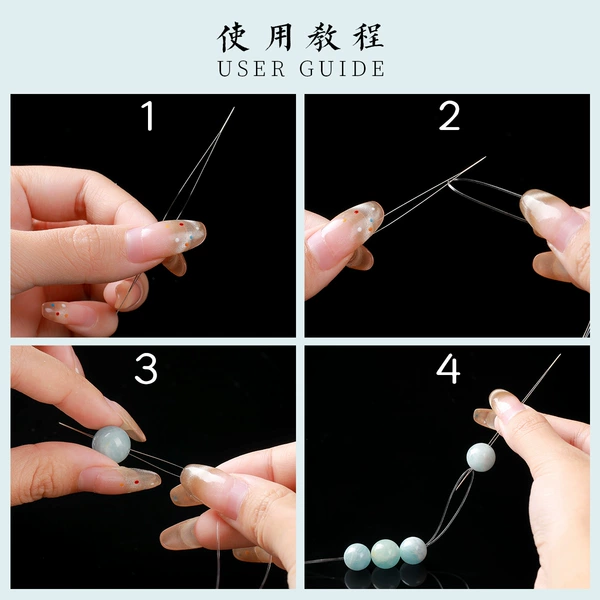 使用教程
USER GUIDE

1

2

3

4