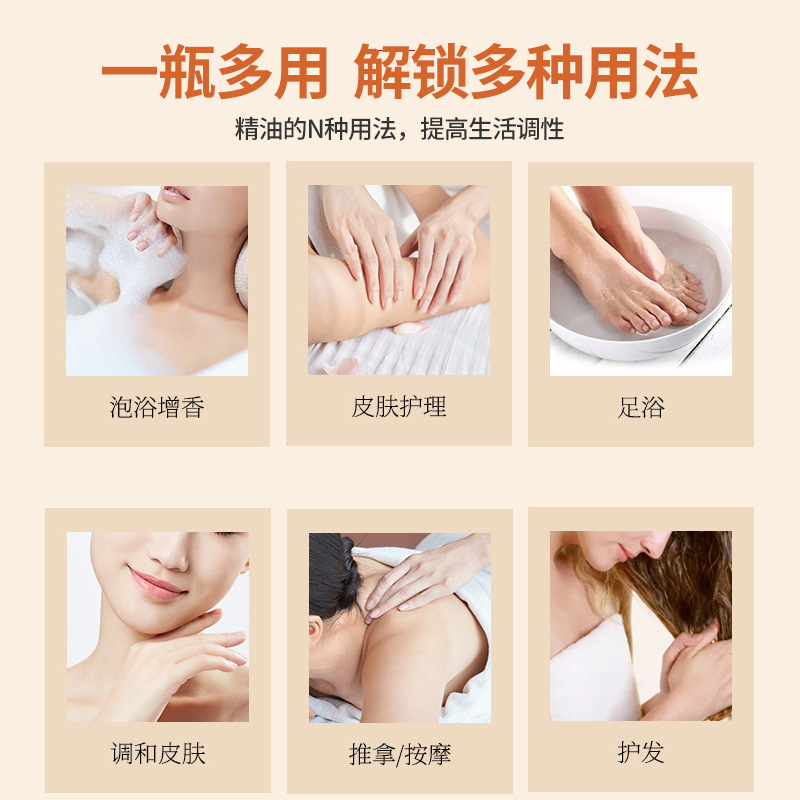 一瓶多用 解锁多种用法

精油的N种用法，提高生活调性

泡浴增香

皮肤护理

足浴

调和皮肤

推拿/按摩

护发