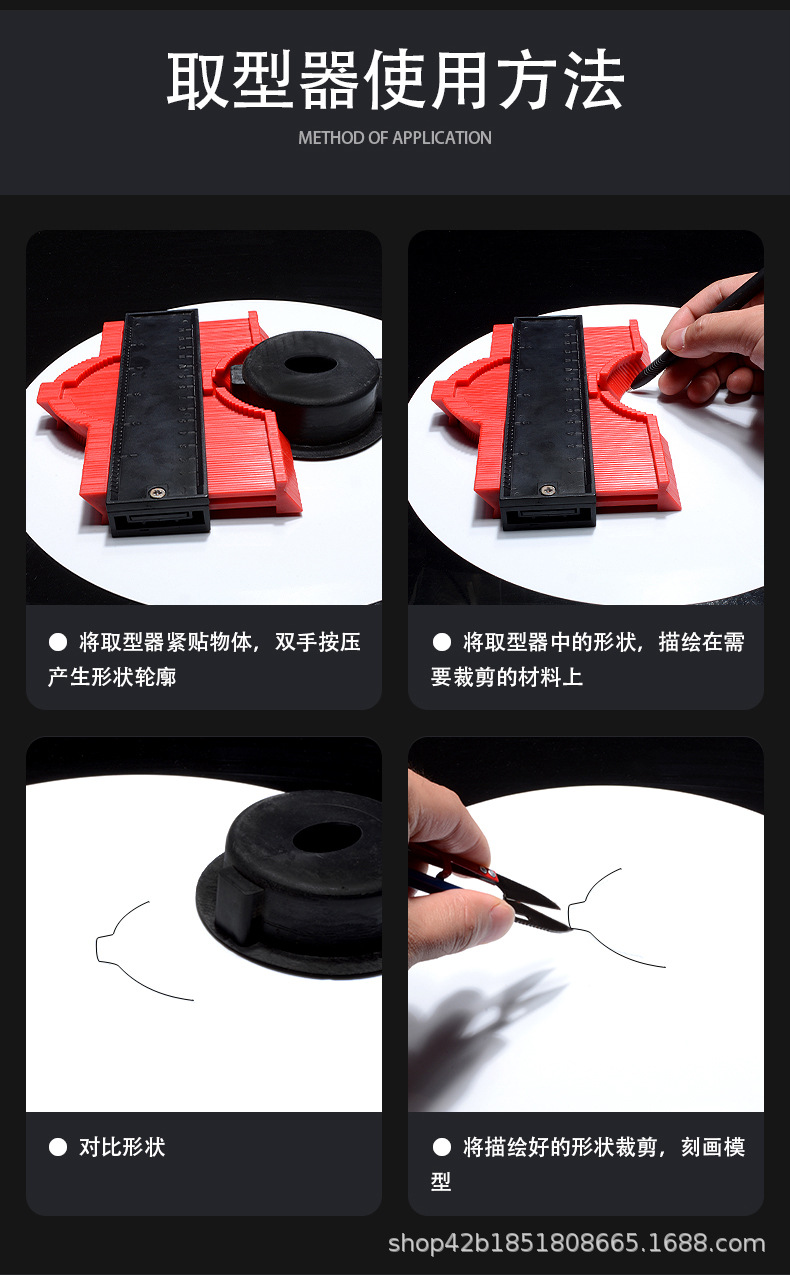 取型器使用方法
METHOD OF APPLICATION

● 将取型器紧贴物体，双手按压产生形状轮廓

● 将取型器中的形状，描绘在需要裁剪的材料上

● 对比形状

● 将描绘好的形状裁剪，刻画模型

shop42b1851808665.1688.com