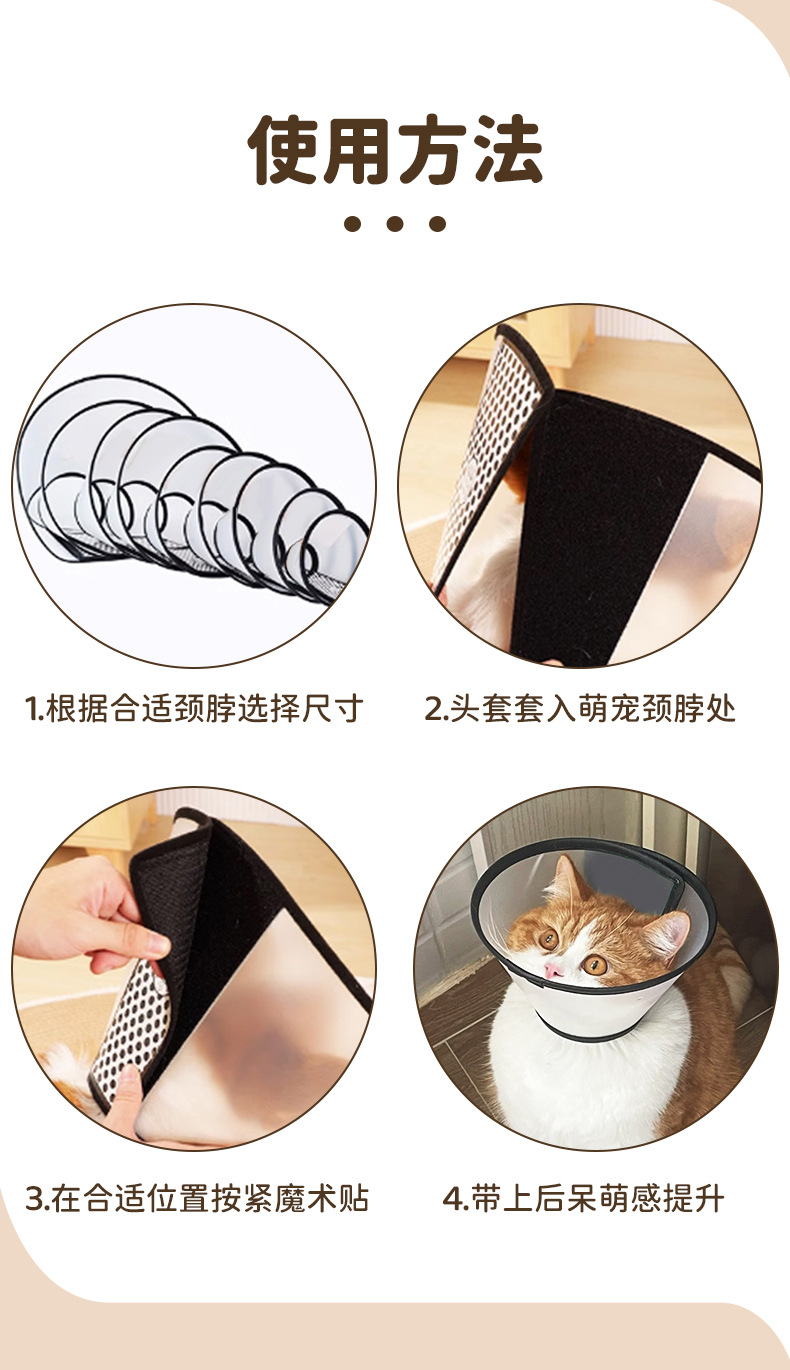 使用方法

1.根据合适颈脖选择尺寸

2.头套套入萌宠颈脖处

3.在合适位置按紧魔术贴

4.带上后呆萌感提升