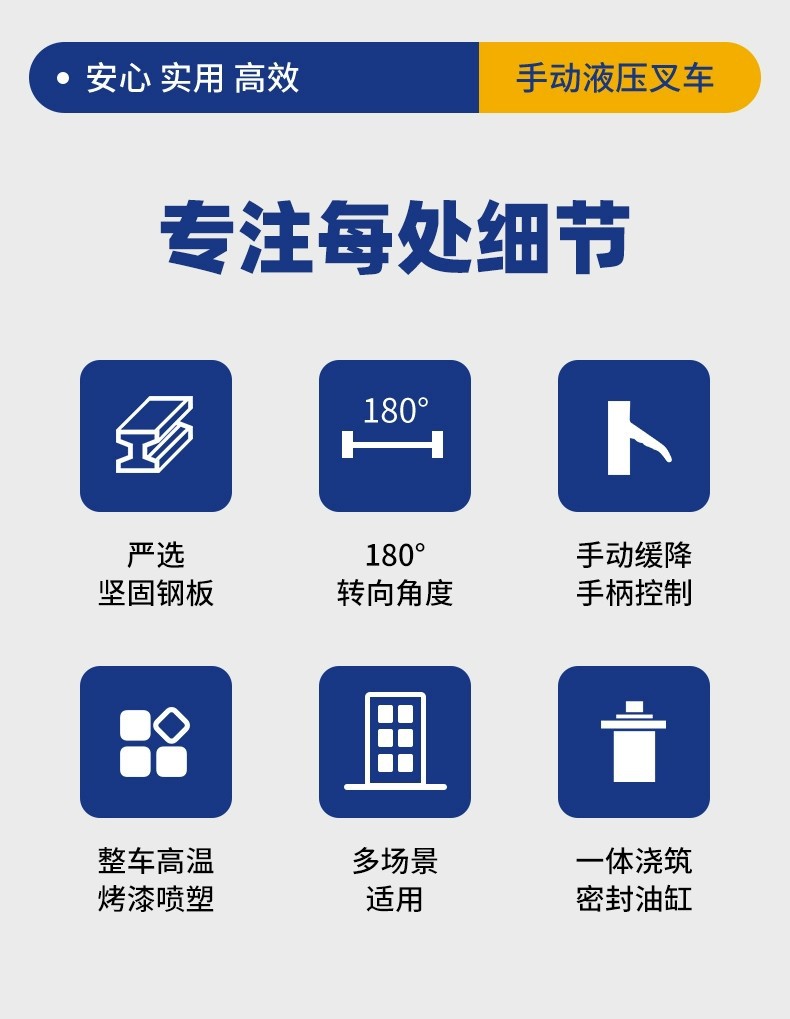 • 安心 实用 高效

手动液压叉车

专注每处细节

180°

严选
坚固钢板

180°
转向角度

手动缓降
手柄控制

整车高温
烤漆喷塑

多场景
适用

一体浇筑
密封油缸