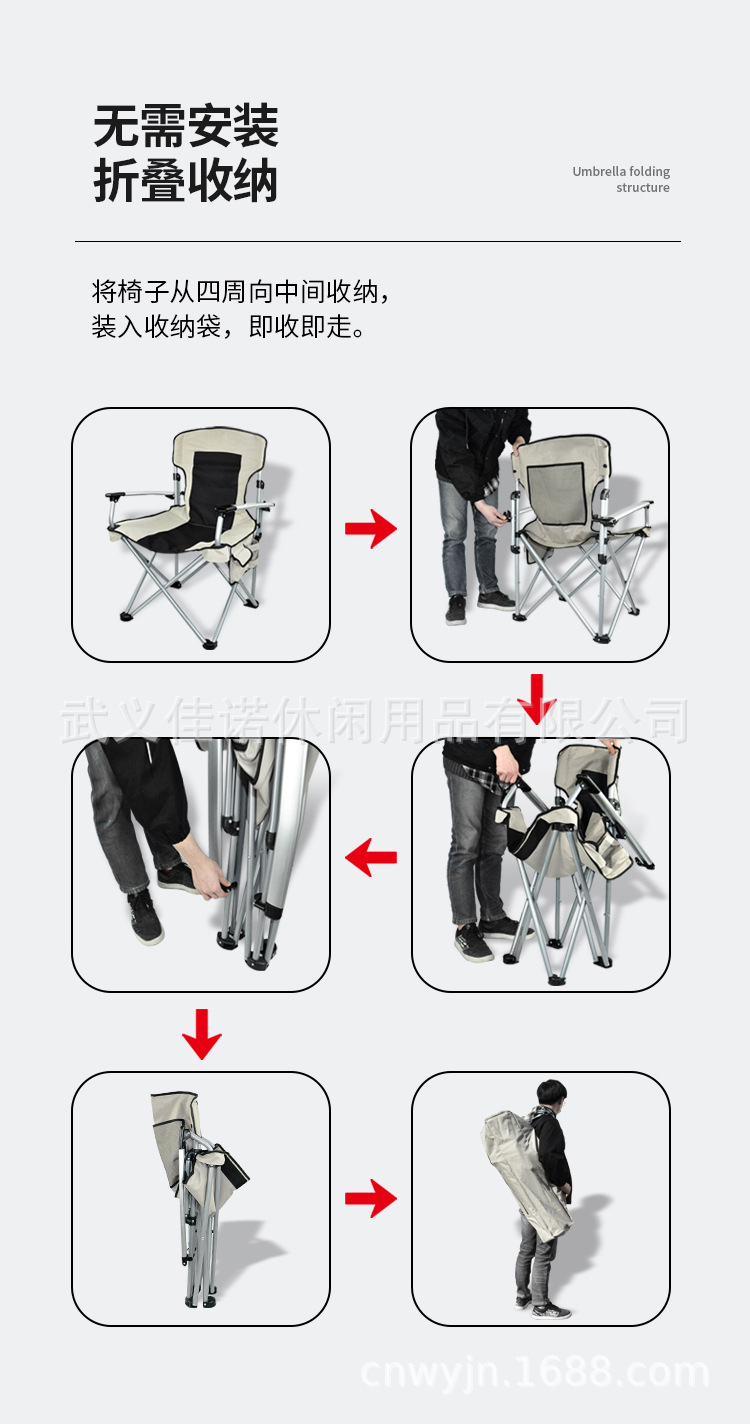 无需安装
折叠收纳

Umbrella folding structure

将椅子从四周向中间收纳，
装入收纳袋，即收即走。

武义佳诺休闲用品有限公司

cnwyjn.1688.com