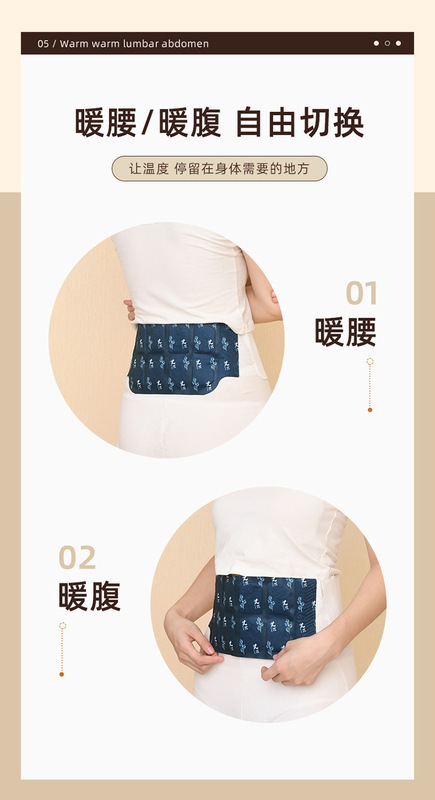 05 / Warm warm lumbar abdomen

暖腰/暖腹 自由切换

让温度 停留在身体需要的地方

01
暖腰

02
暖腹