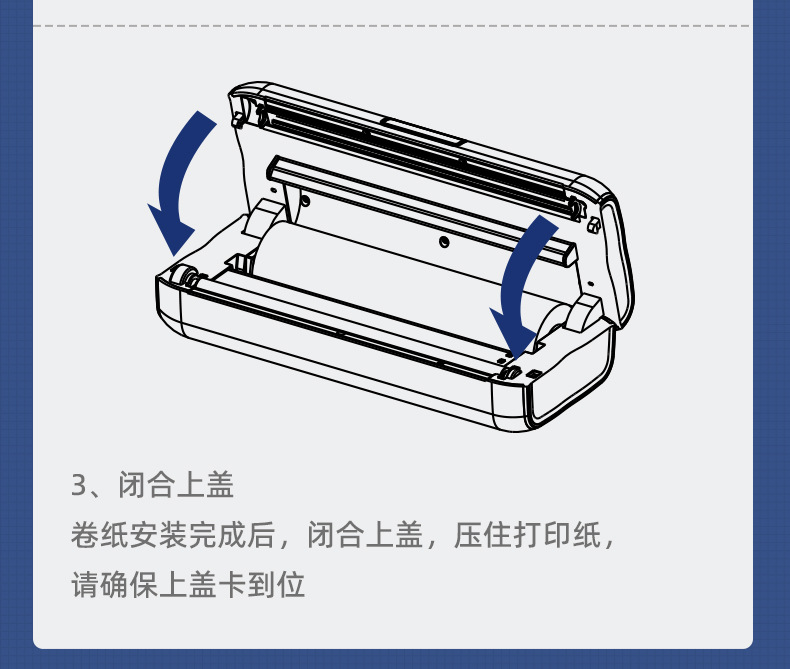 3、闭合上盖

卷纸安装完成后，闭合上盖，压住打印纸，请确保上盖卡到位