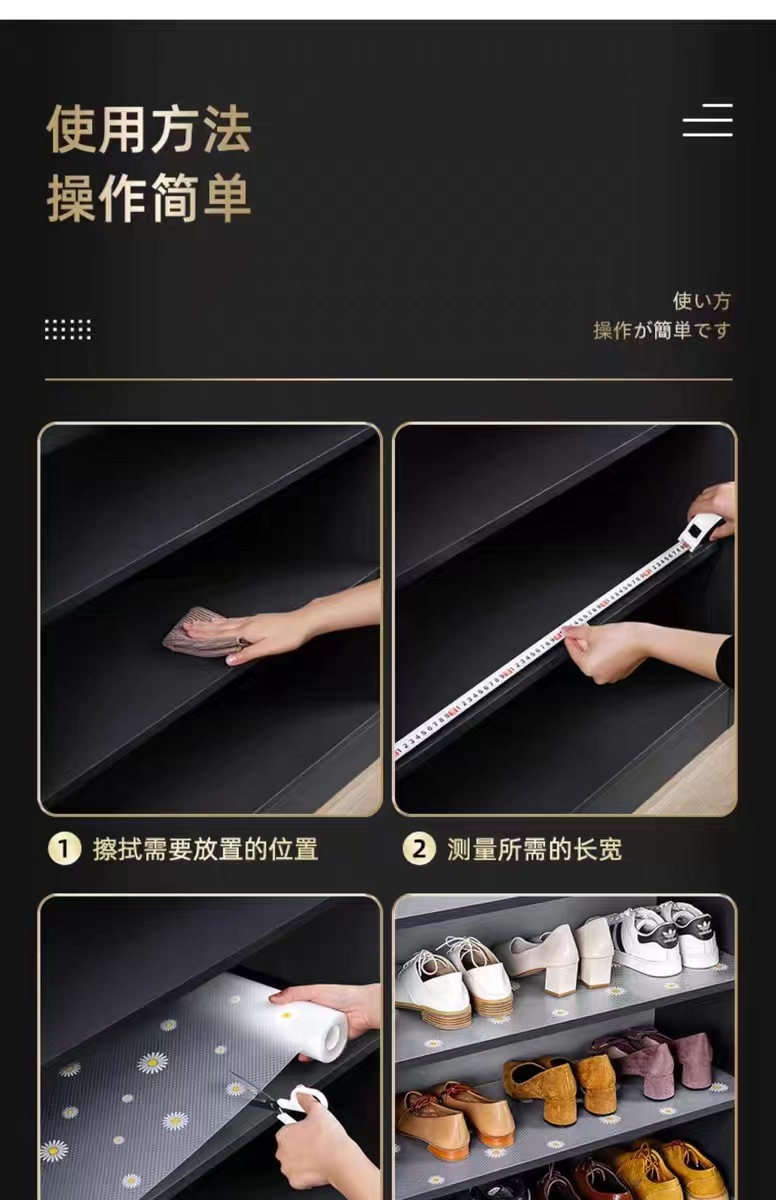 使用方法
操作简单

使い方
操作が簡単です

1 擦拭需要放置的位置

2 测量所需的长宽