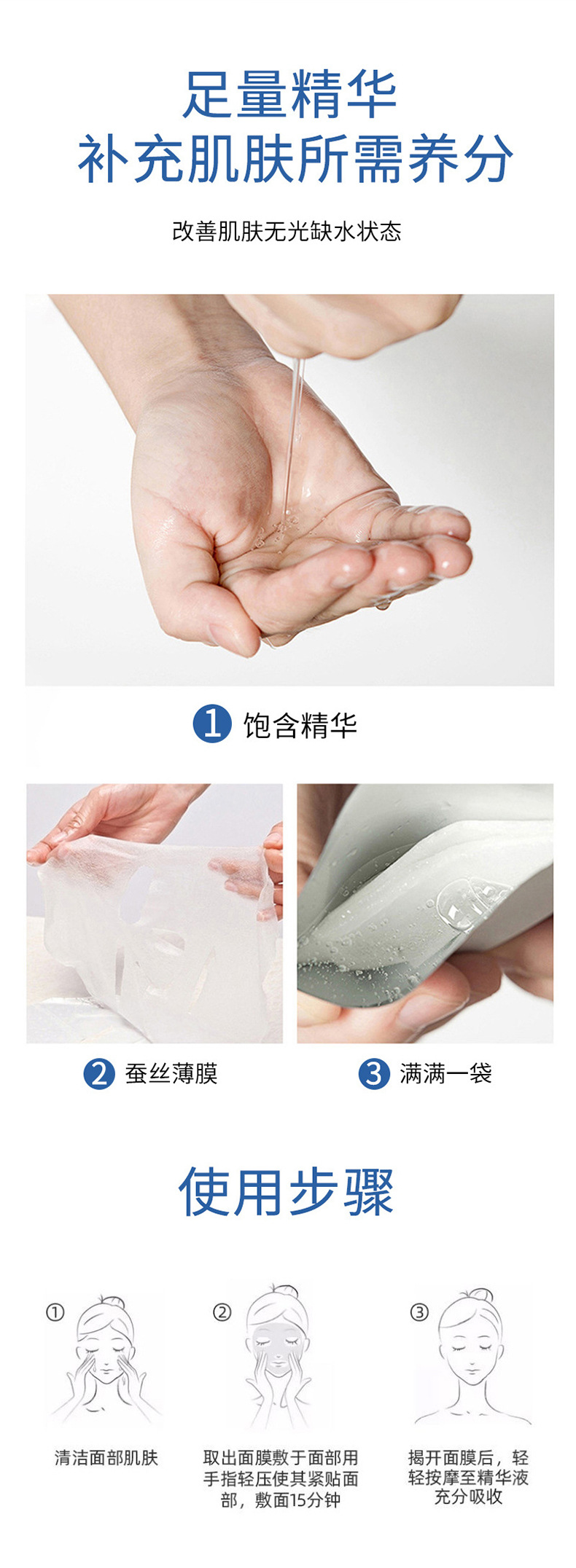 足量精华
补充肌肤所需养分

改善肌肤无光缺水状态

1 饱含精华

2 蚕丝薄膜

3 满满一袋

使用步骤

①

清洁面部肌肤

②

取出面膜敷于面部用手指轻压使其紧贴面部，敷面15分钟

③

揭开面膜后，轻轻按摩至精华液充分吸收