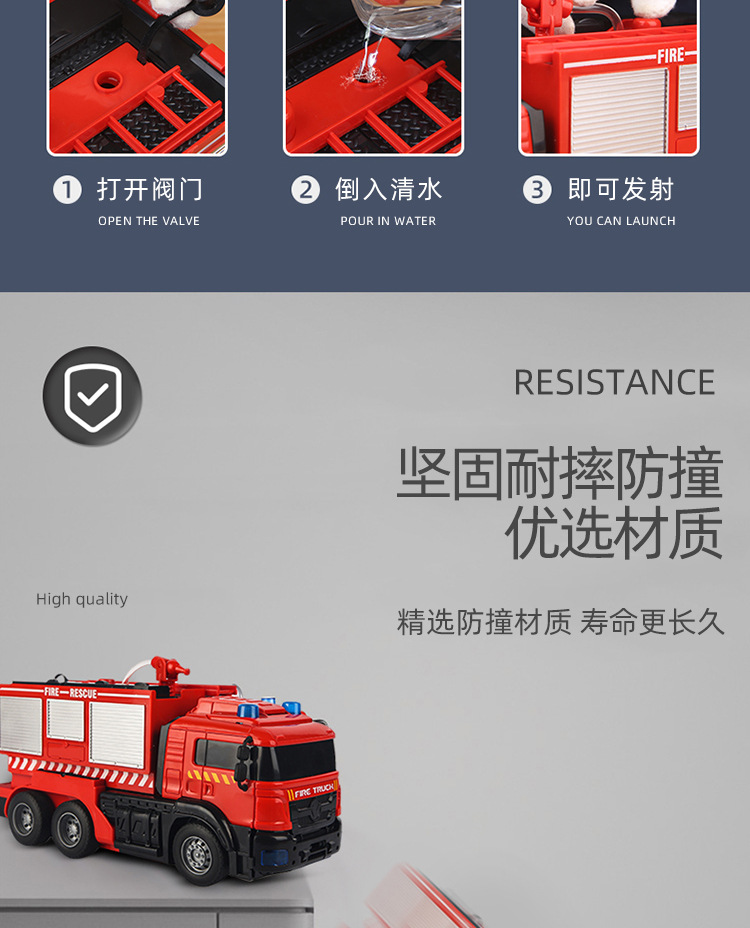 FIRE

① 打开阀门
OPEN THE VALVE

② 倒入清水
POUR IN WATER

③ 即可发射
YOU CAN LAUNCH

RESISTANCE

坚固耐摔防撞
优选材质

High quality

精选防撞材质 寿命更长久

FIRE RESCUE

FIRE TRUCK